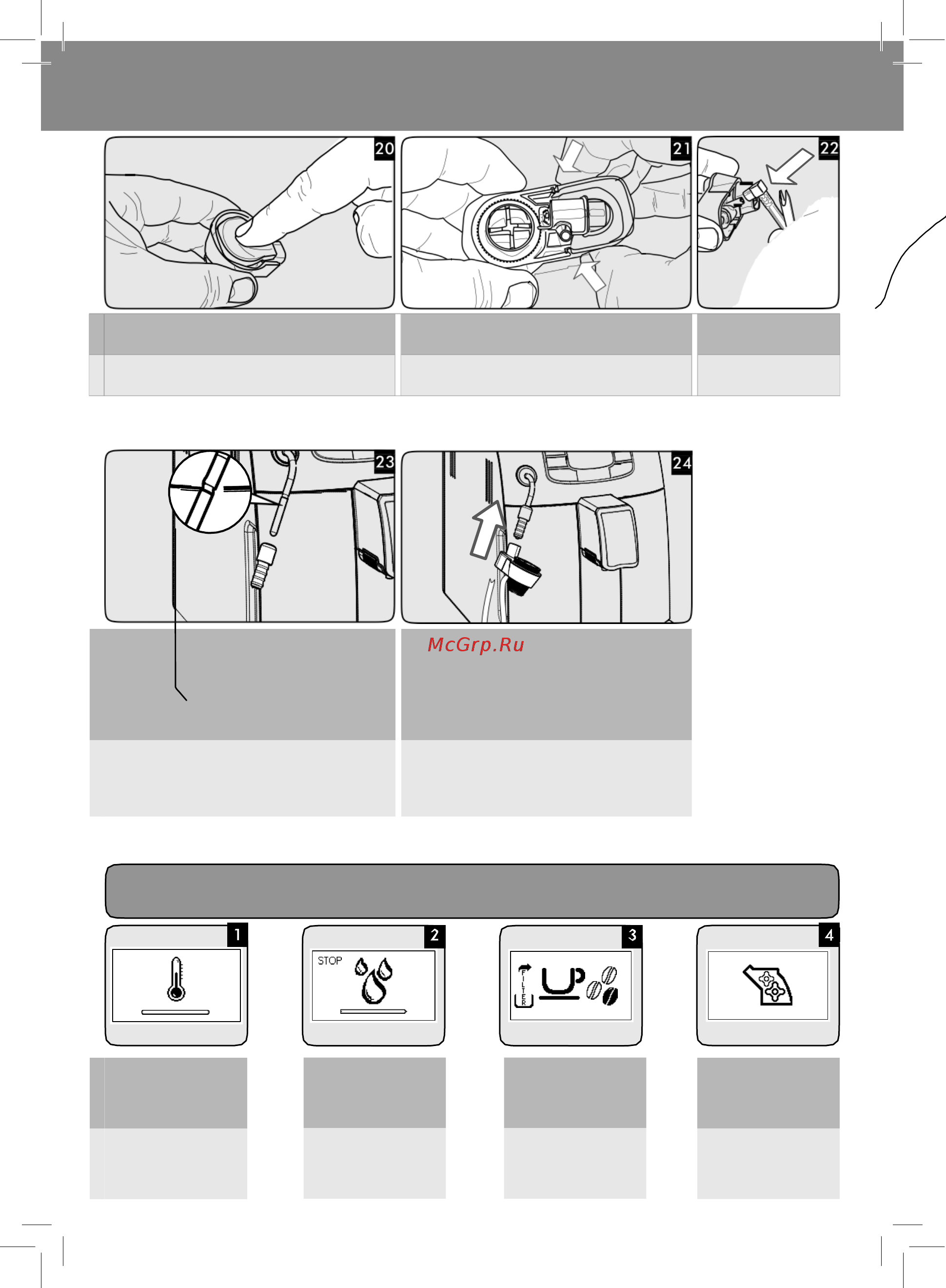 20

21

22

23

24

McGrp.Ru

1

2

STOP

3

FILTER

4