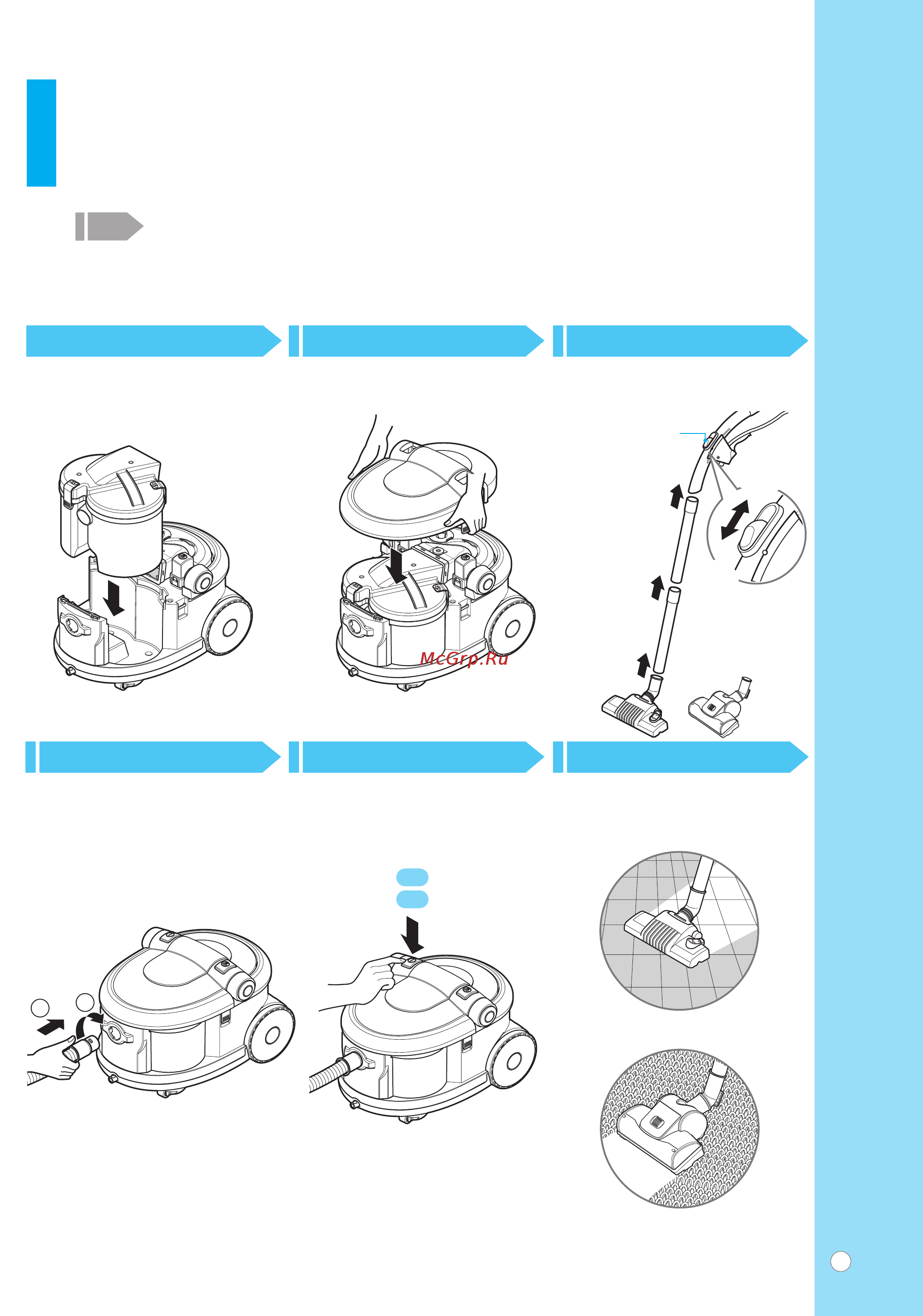 McGrp.Ru