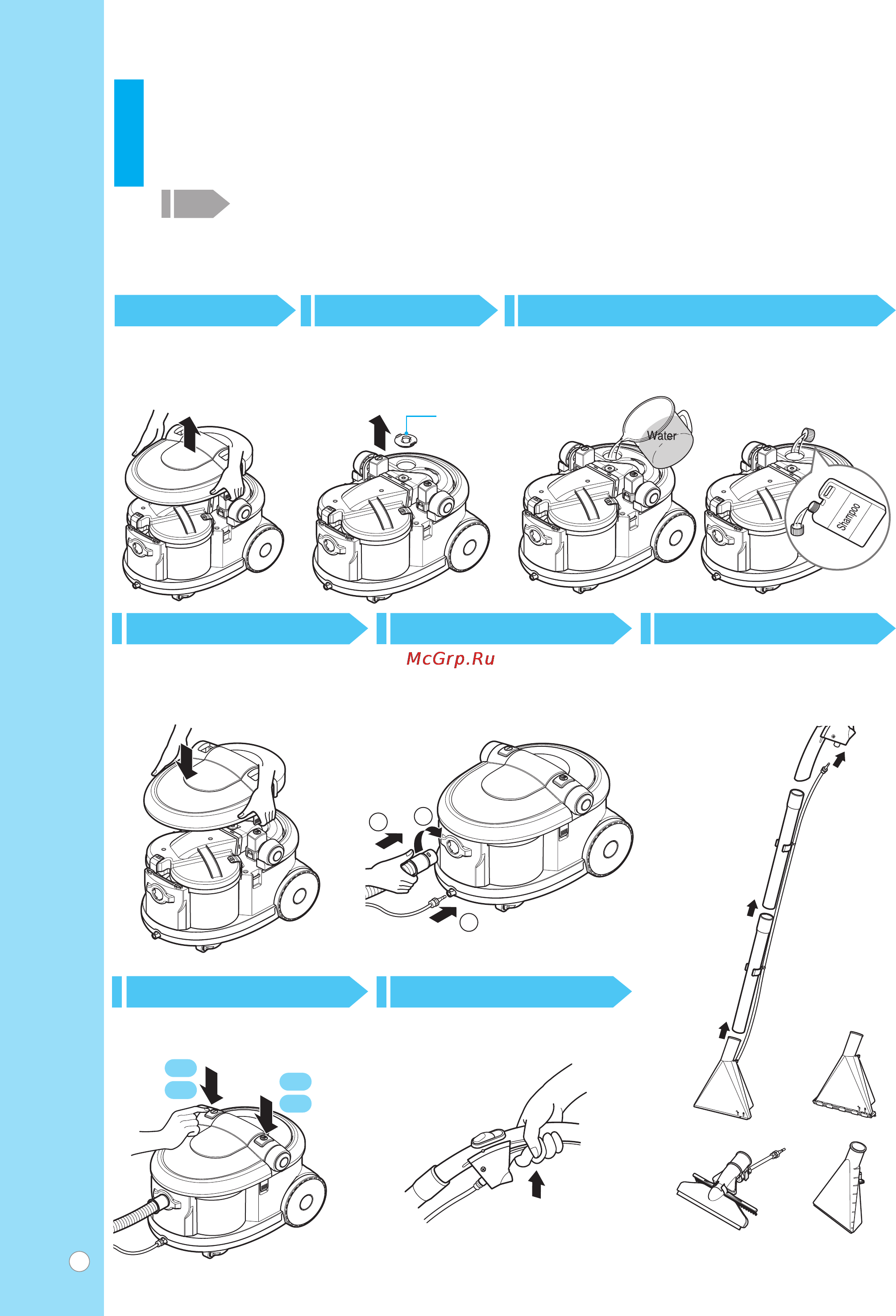 Water

Shampoo

McGrp.Ru