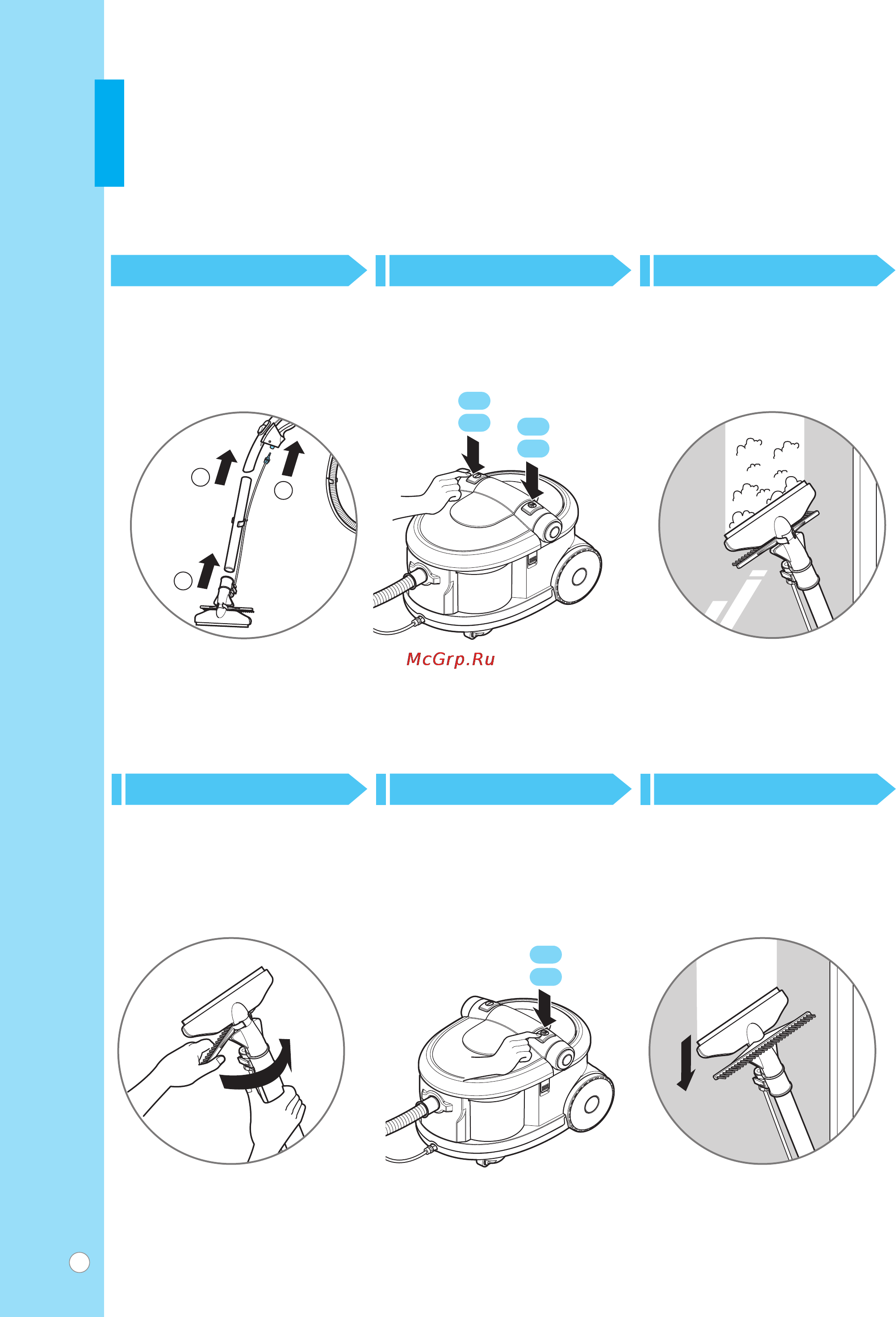 McGrp.Ru