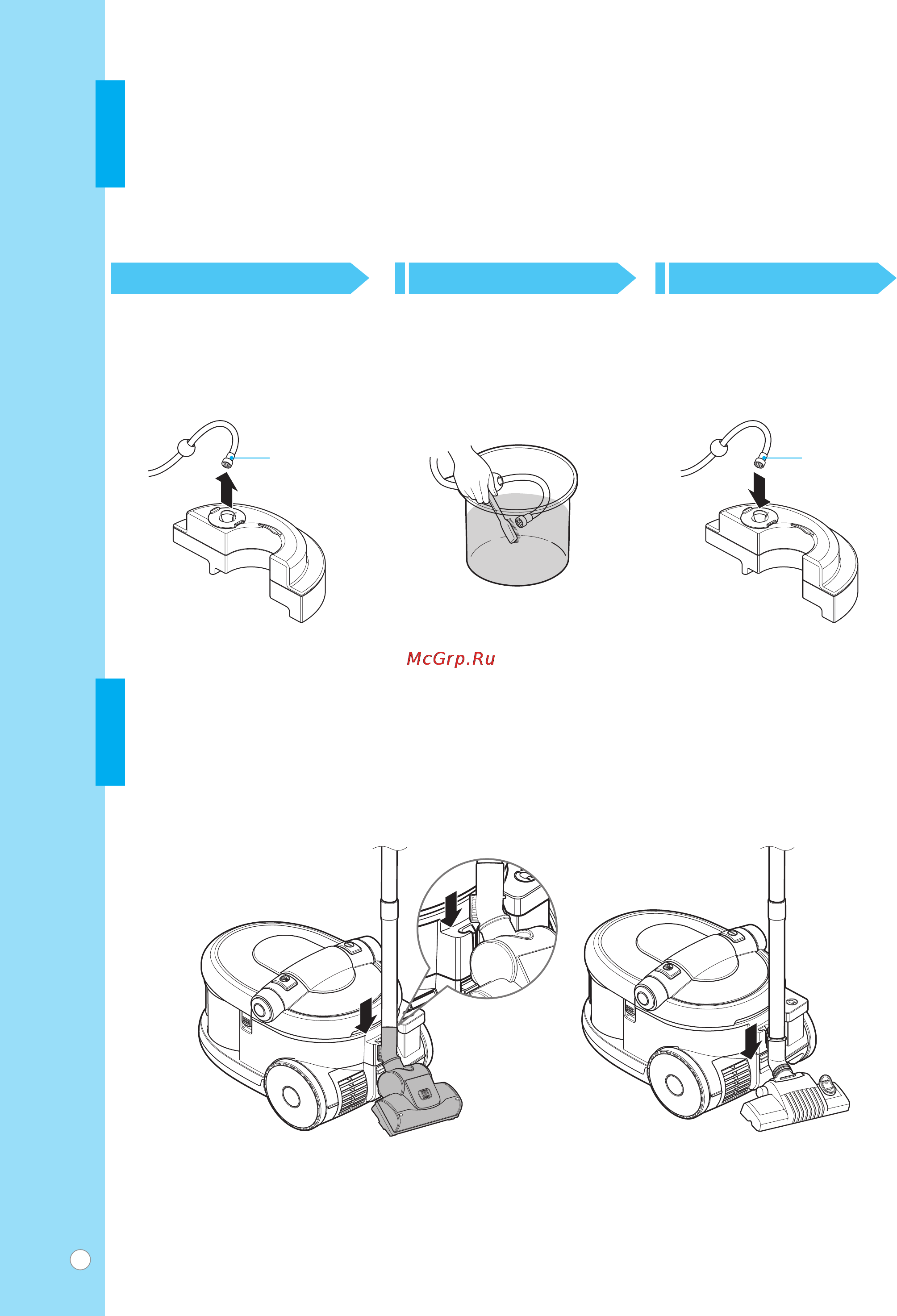 McGrp.Ru