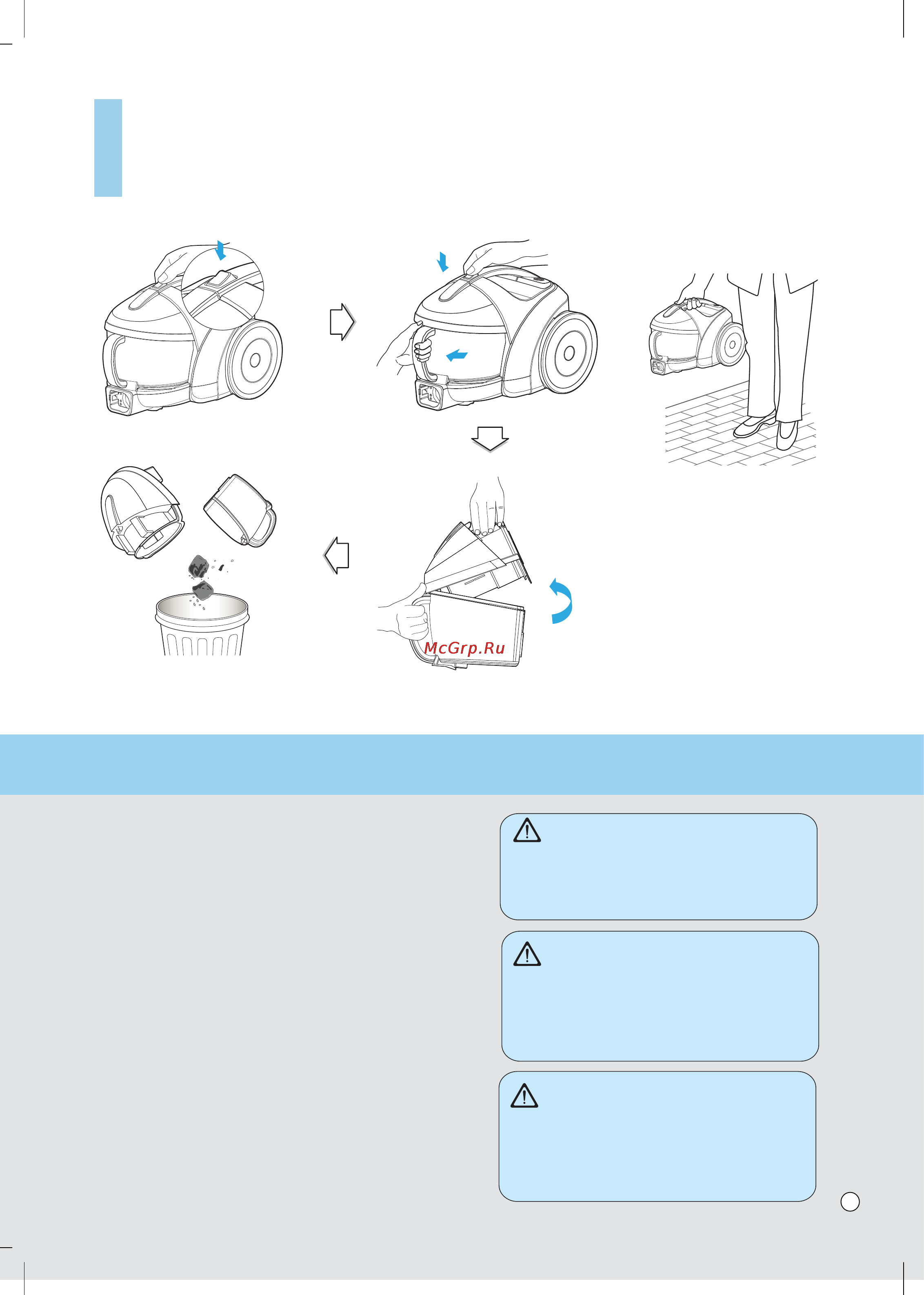 McGrp.Ru