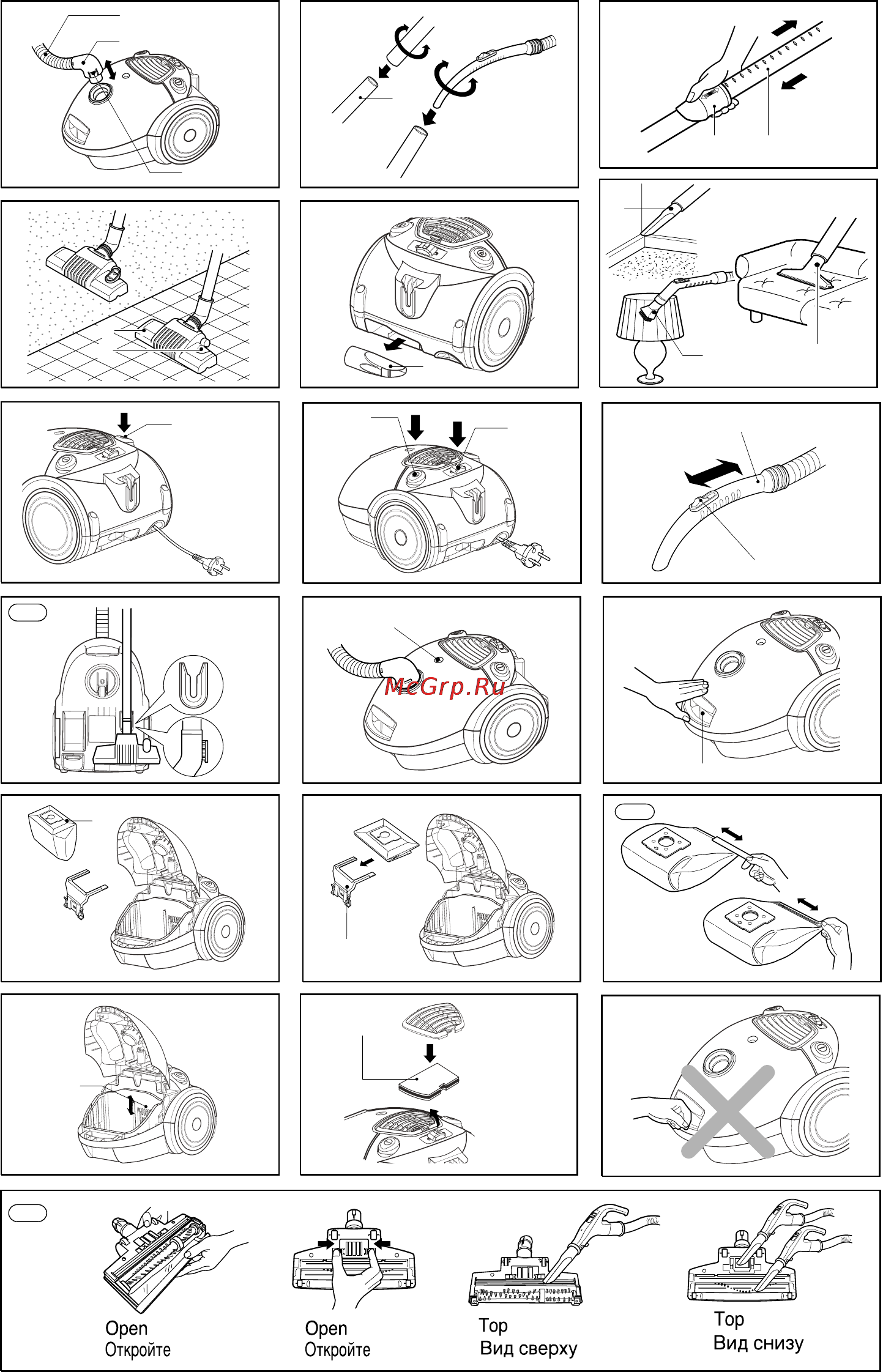 McGrp.Ru

Open
Откройте

Open
Откройте

Top
Вид сверху

Top
Вид снизу