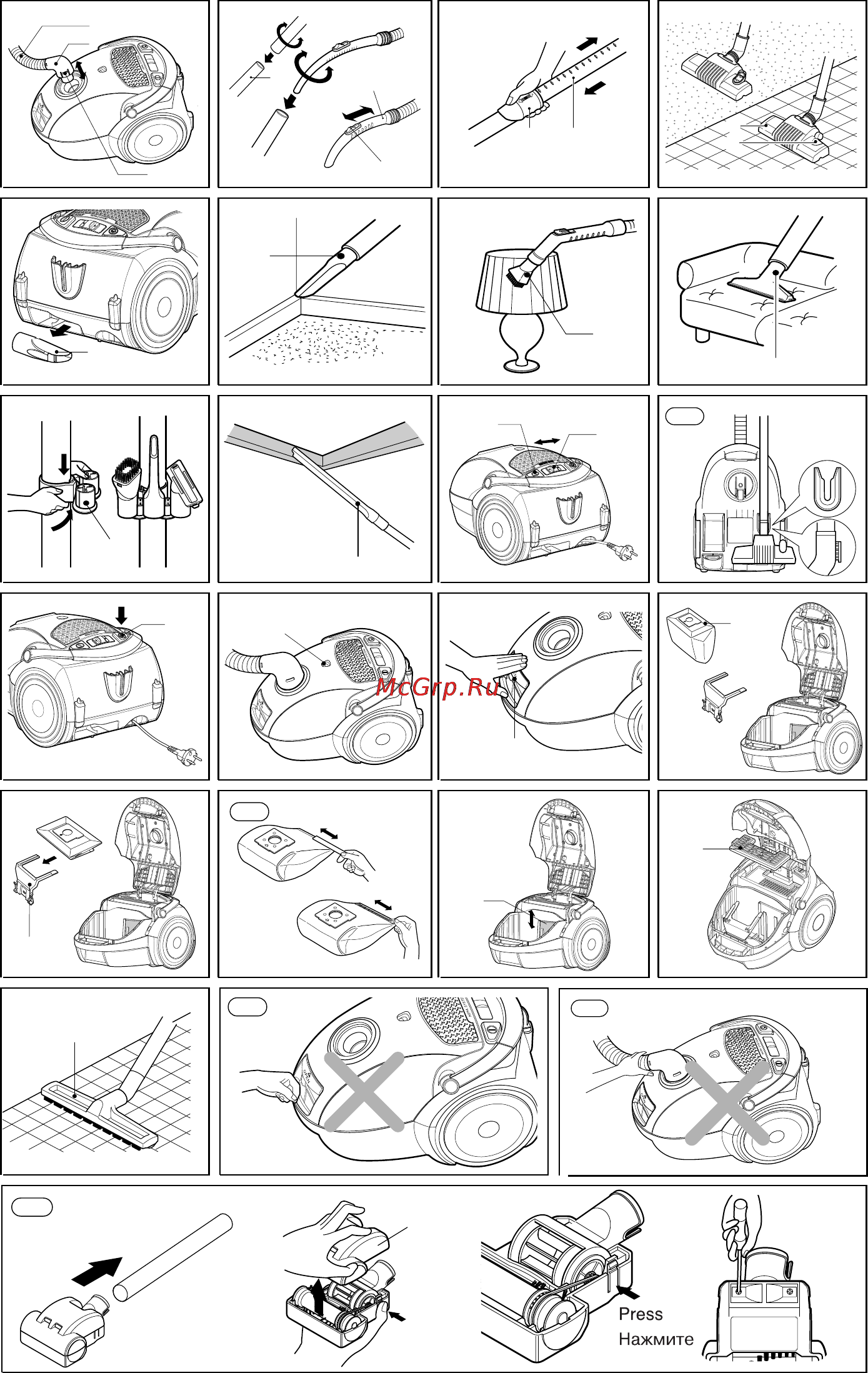 McGrp.Ru

Press
Нажмите