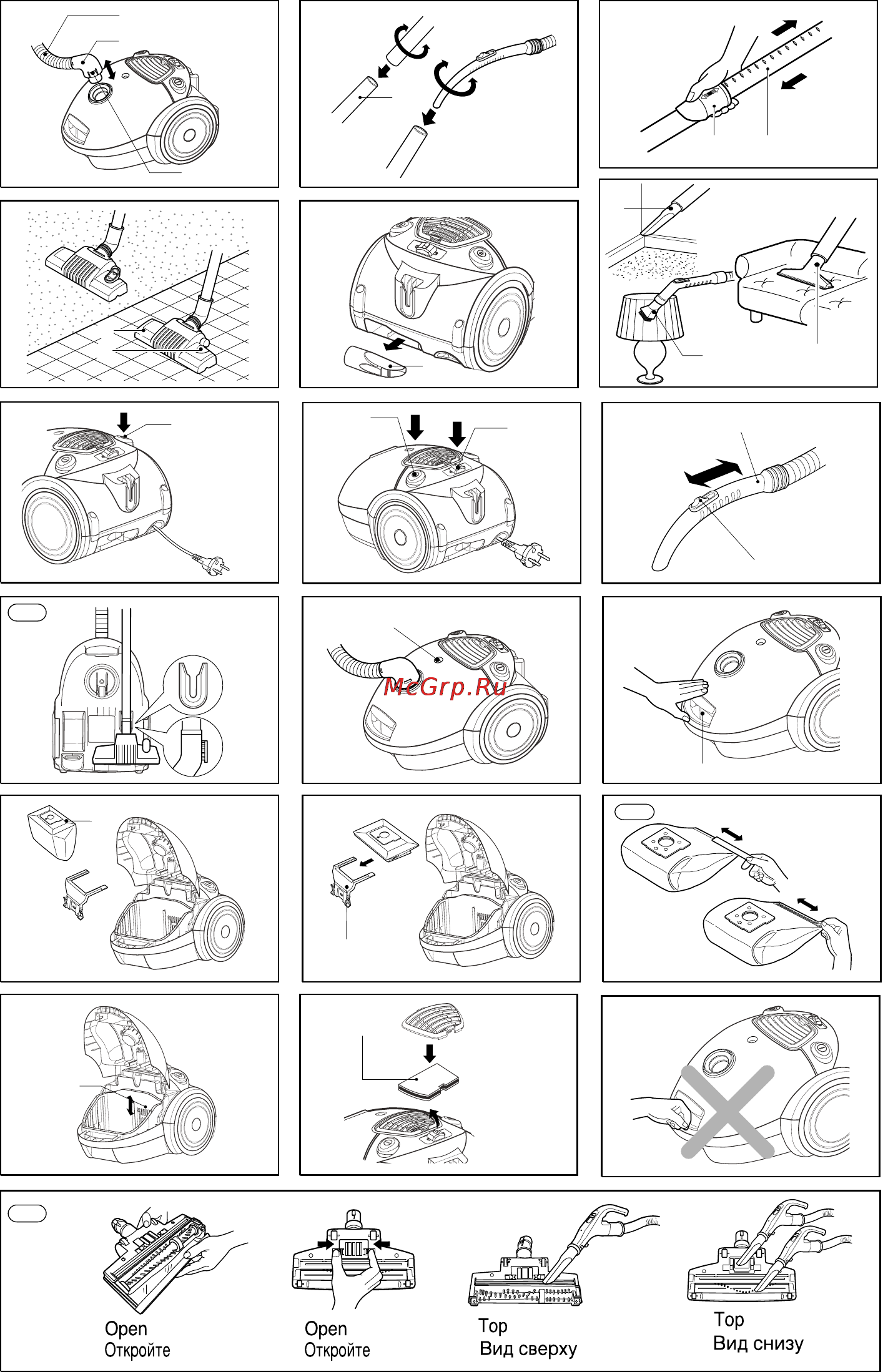 McGrp.Ru

Open
Откройте

Open
Откройте

Top
Вид сверху

Top
Вид снизу