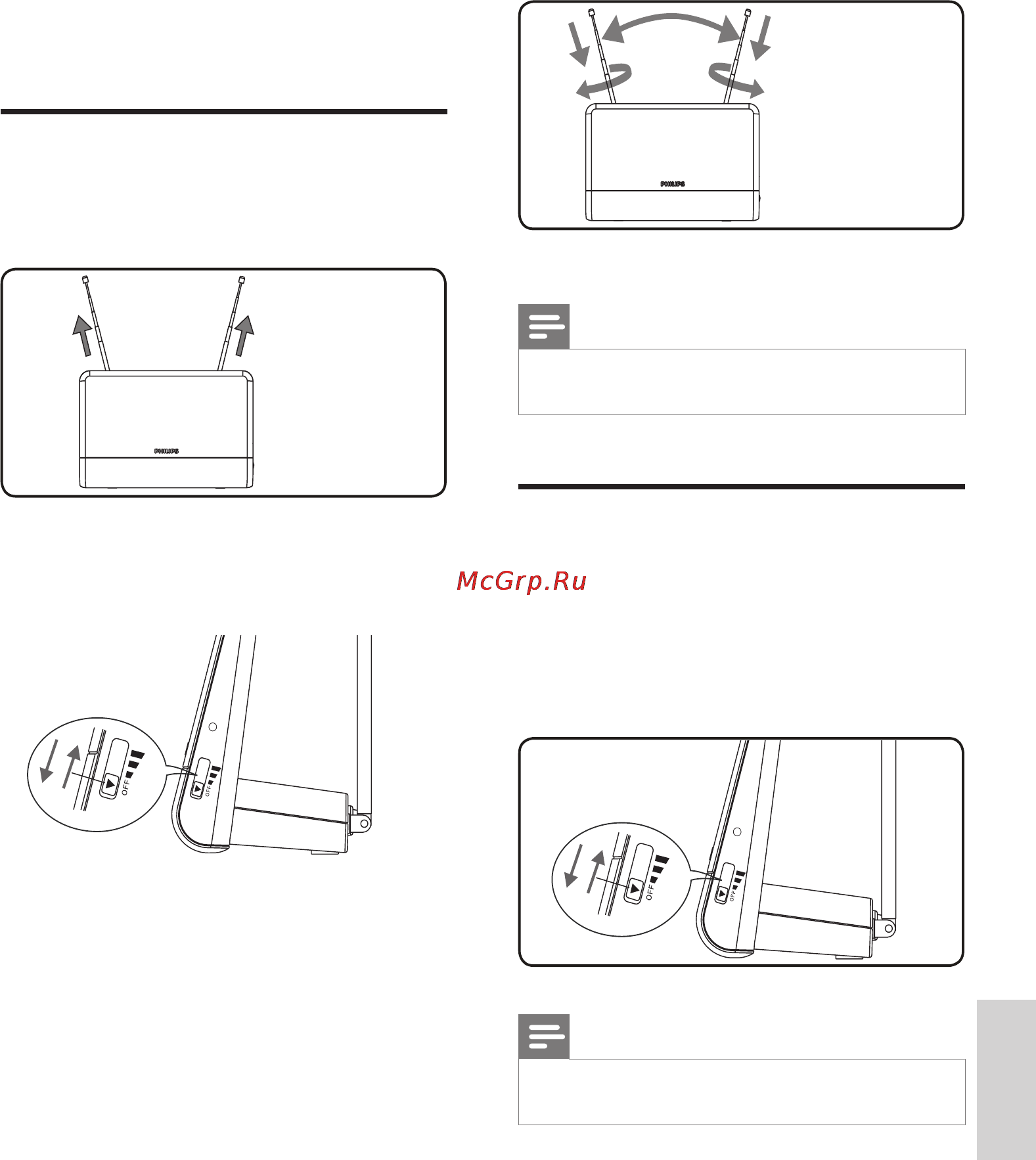 PHILIPS

PHILIPS

McGrp.Ru

OFF

OFF

OFF

OFF