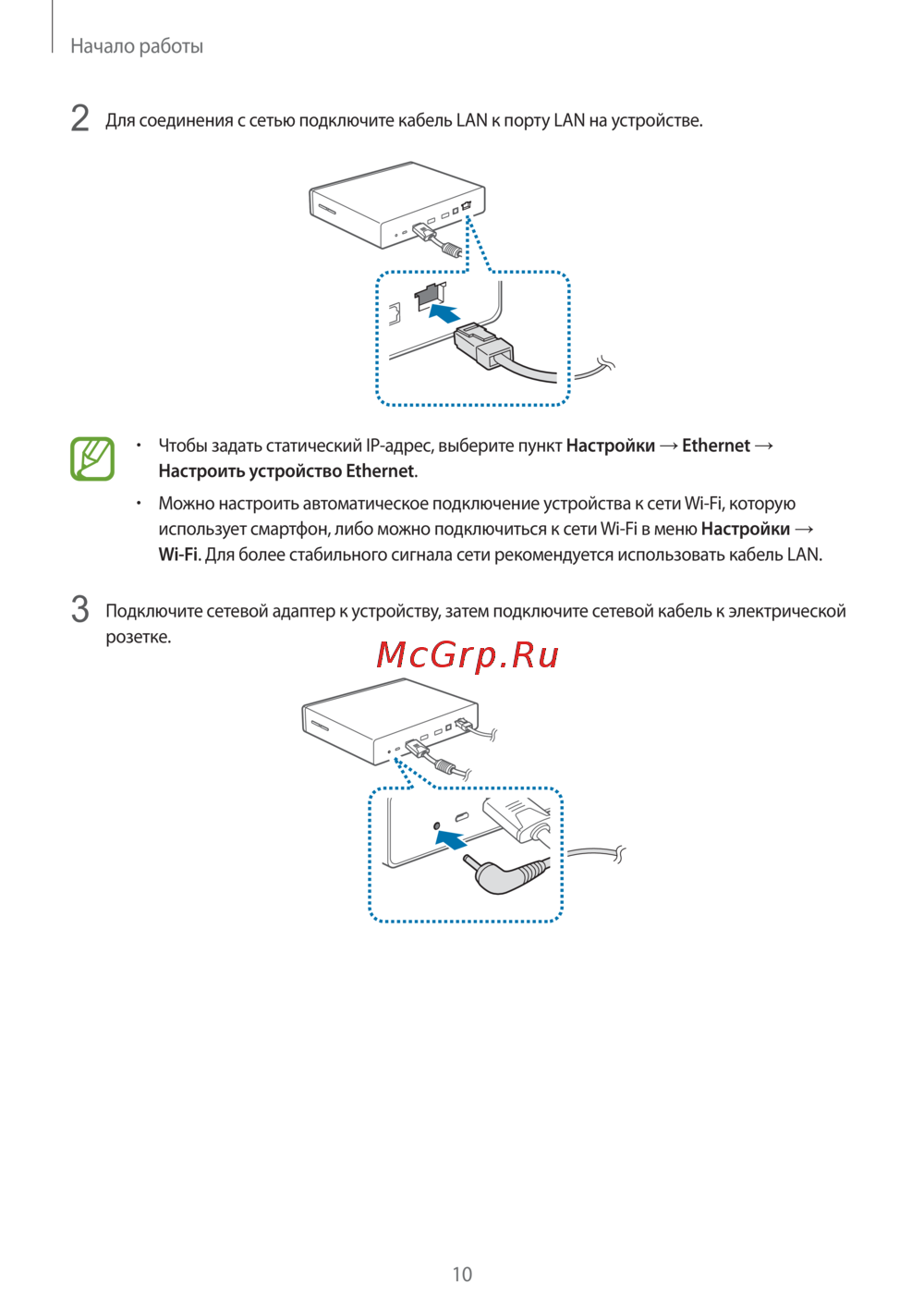 Начало работы

2 Для соединения с сетью подключите кабель LAN к порту LAN на устройстве.

• Чтобы задать статический IP-адрес, выберите пункт Настройки → Ethernet → Настроить устройство Ethernet.

• Можно настроить автоматическое подключение устройства к сети Wi-Fi, которую использует смартфон, либо можно подключиться к сети Wi-Fi в меню Настройки → Wi-Fi. Для более стабильного сигнала сети рекомендуется использовать кабель LAN.

3 Подключите сетевой адаптер к устройству, затем подключите сетевой кабель к электрической розетке.

McGrp.Ru

10