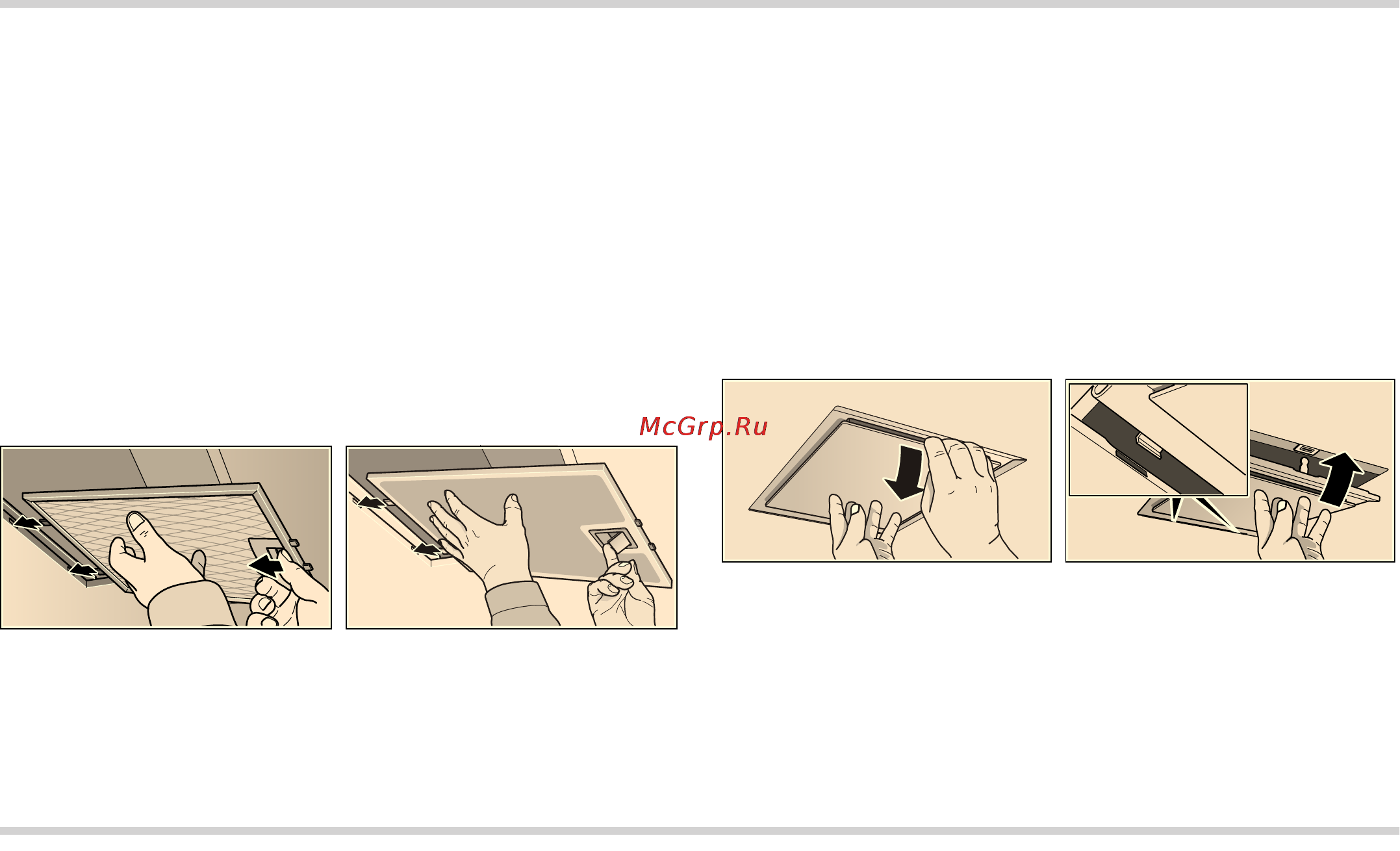 McGrp.Ru