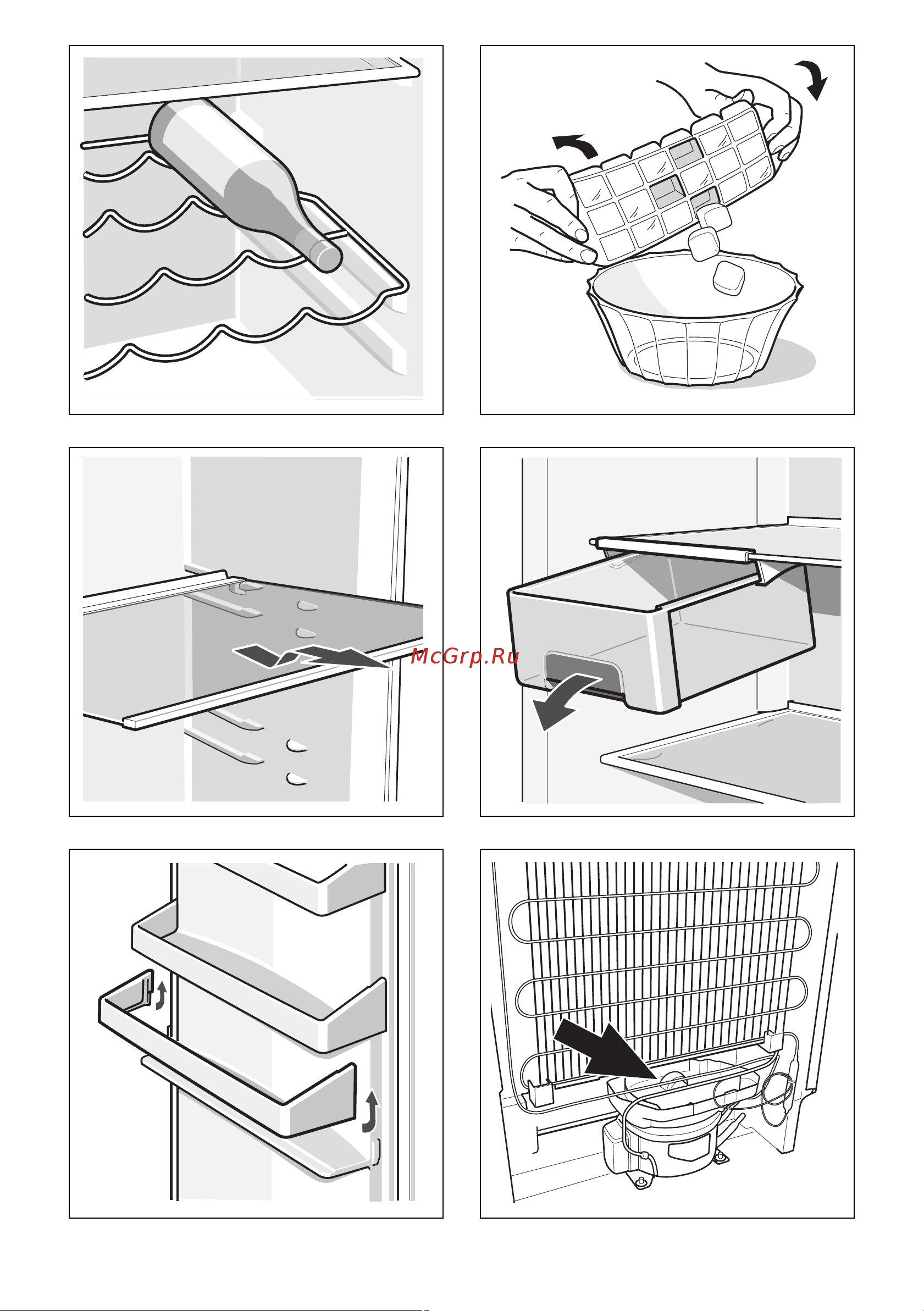 McGrp.Ru