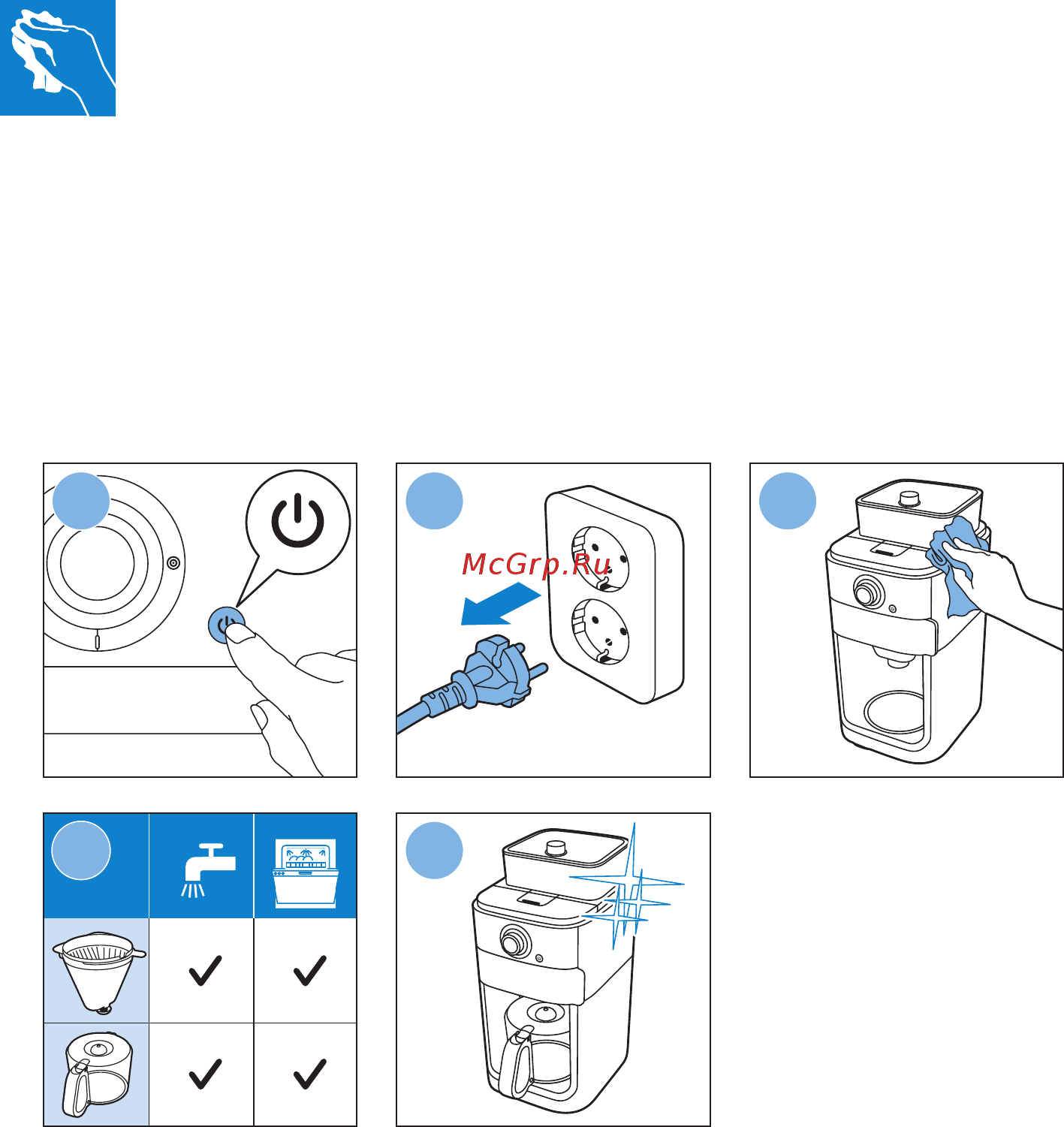 McGrp.Ru