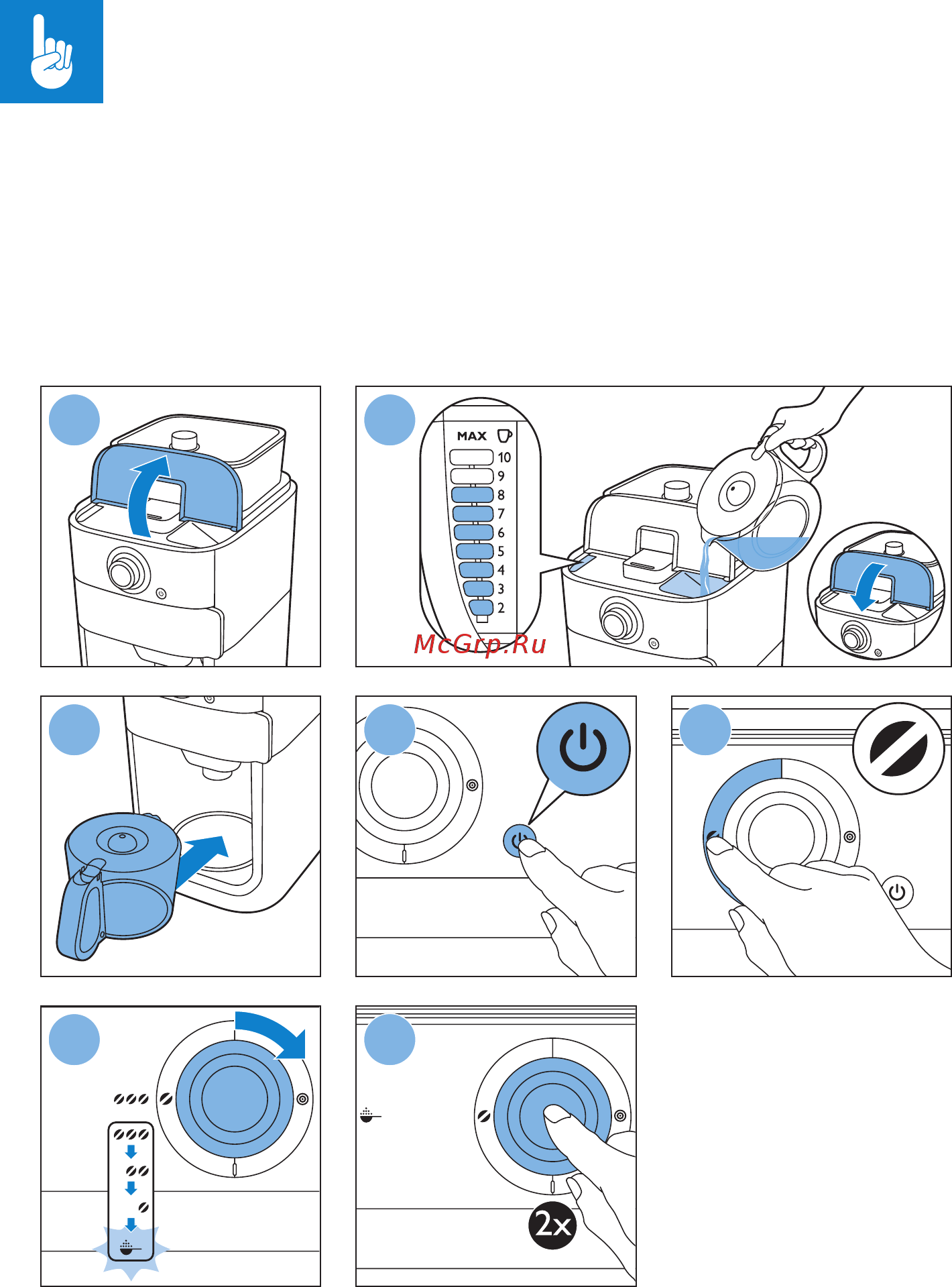 MAX

10
9
8
7
6
5
4
3
2

McGrp.Ru

2x