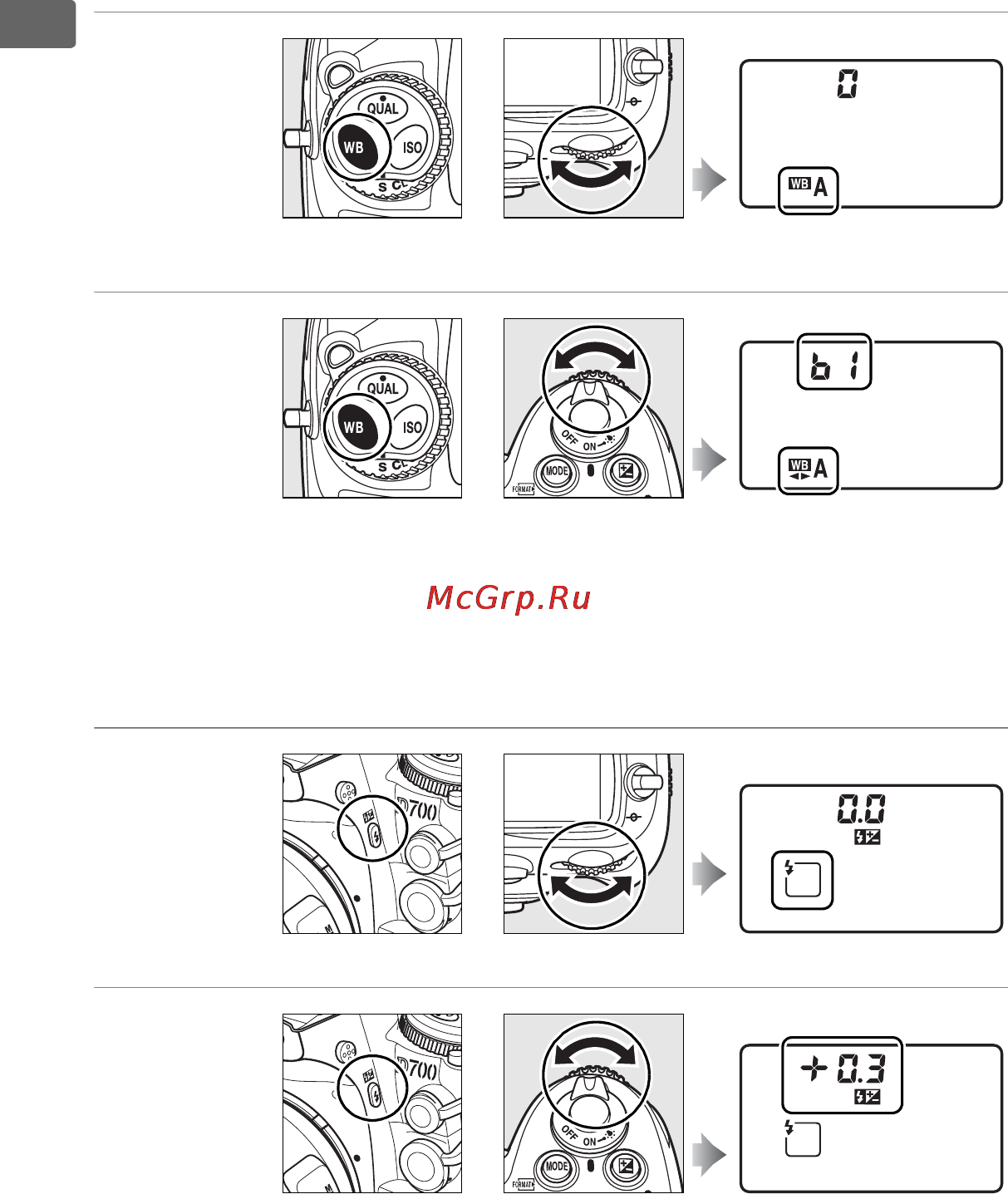 QUAL
WB
ISO
S C
0
WB A

QUAL
WB
ISO
S C
OFF ON
MODE
FORMAT
b 1
WB A

McGrp.Ru

D700
0.0

D700
OFF ON
MODE
FORMAT
+ 0.3