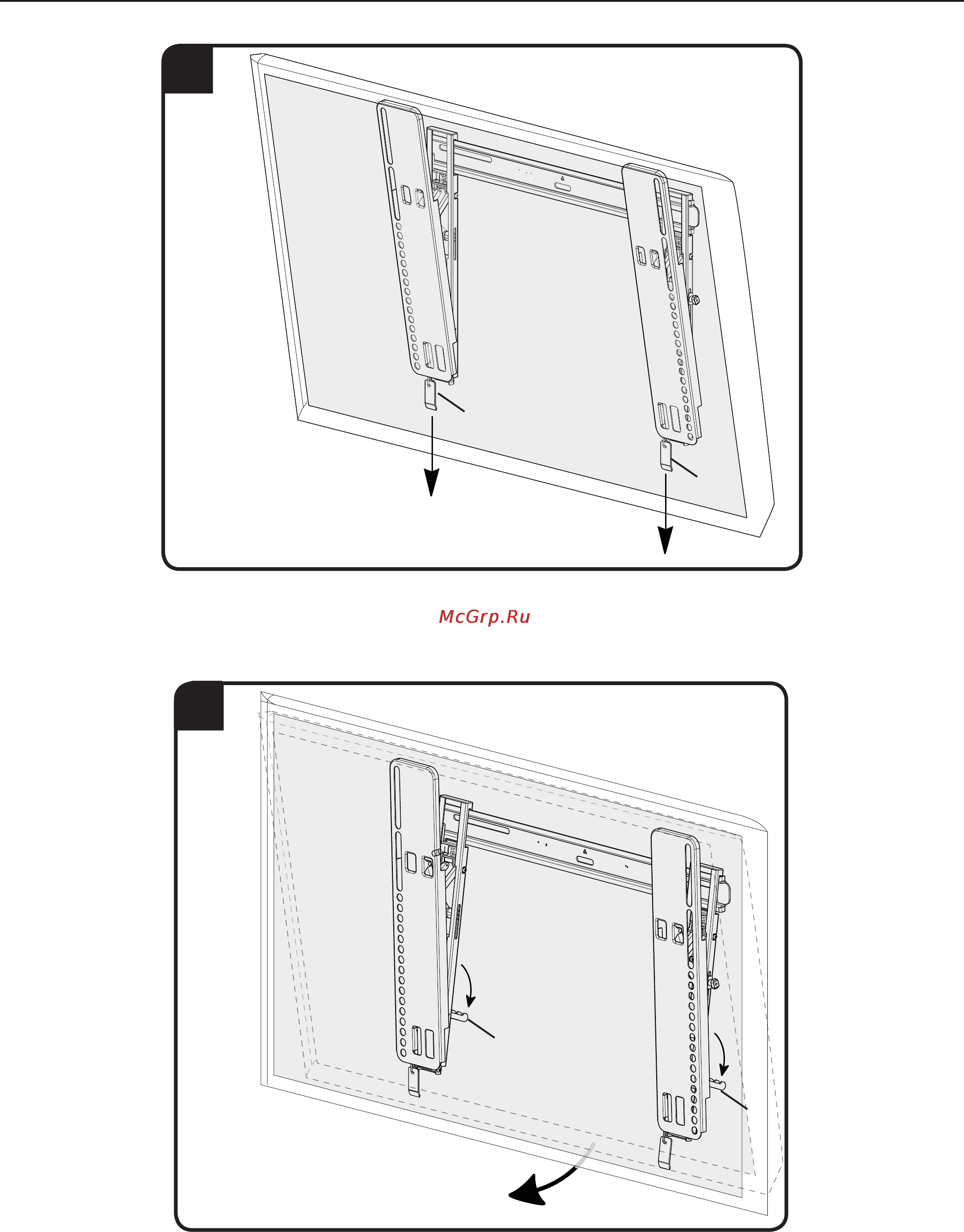 McGrp.Ru