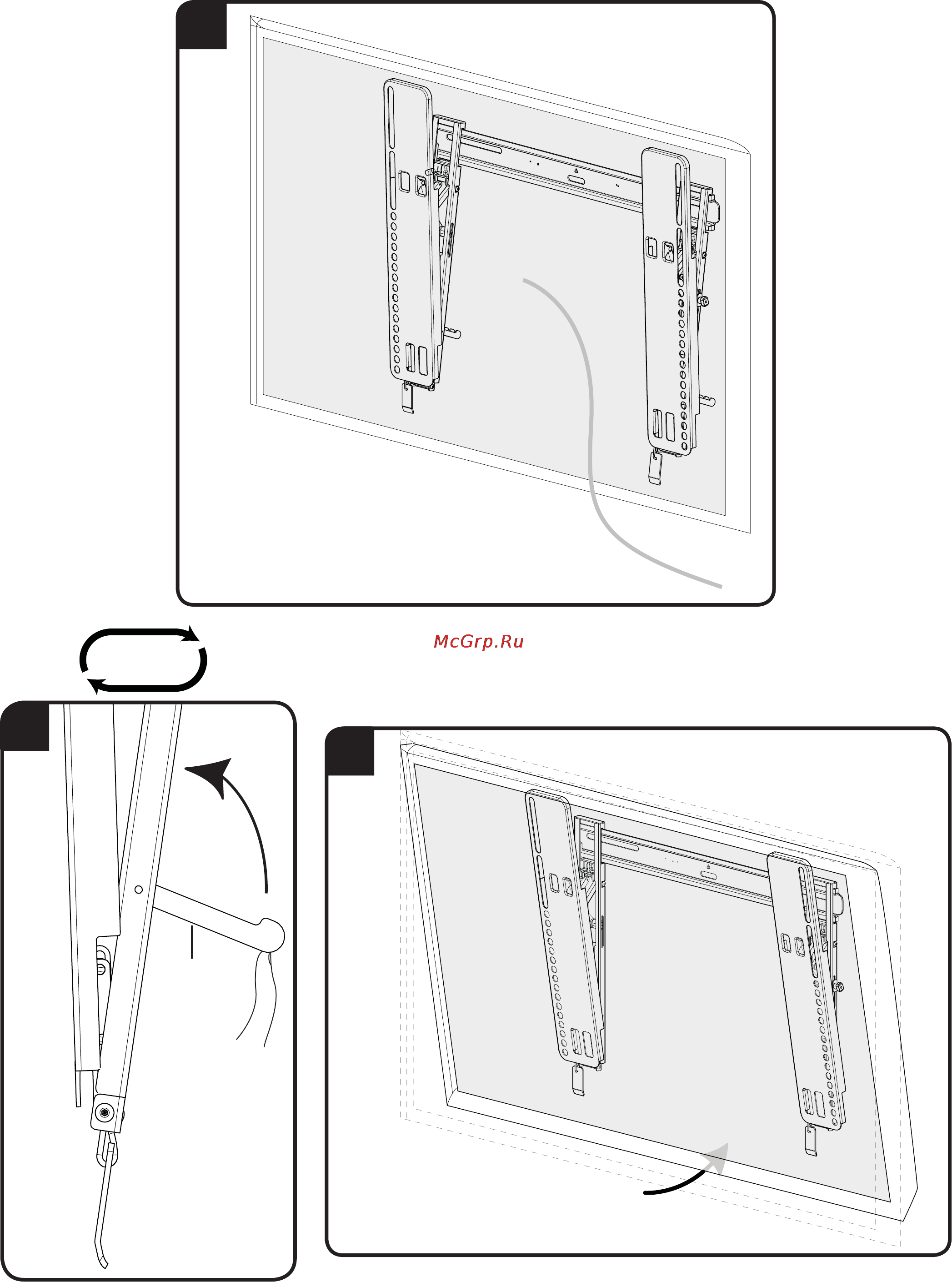 McGrp.Ru