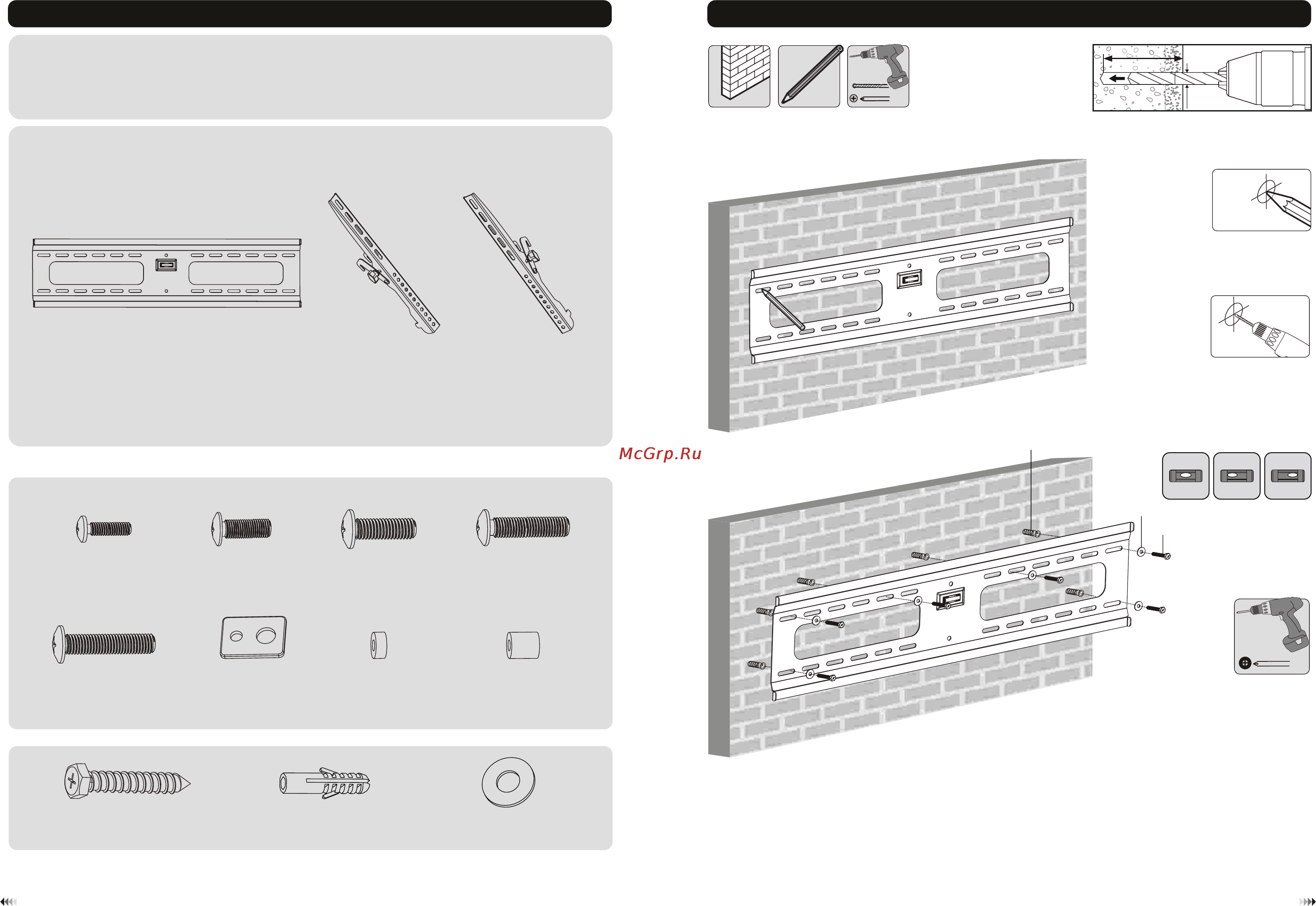 McGrp.Ru