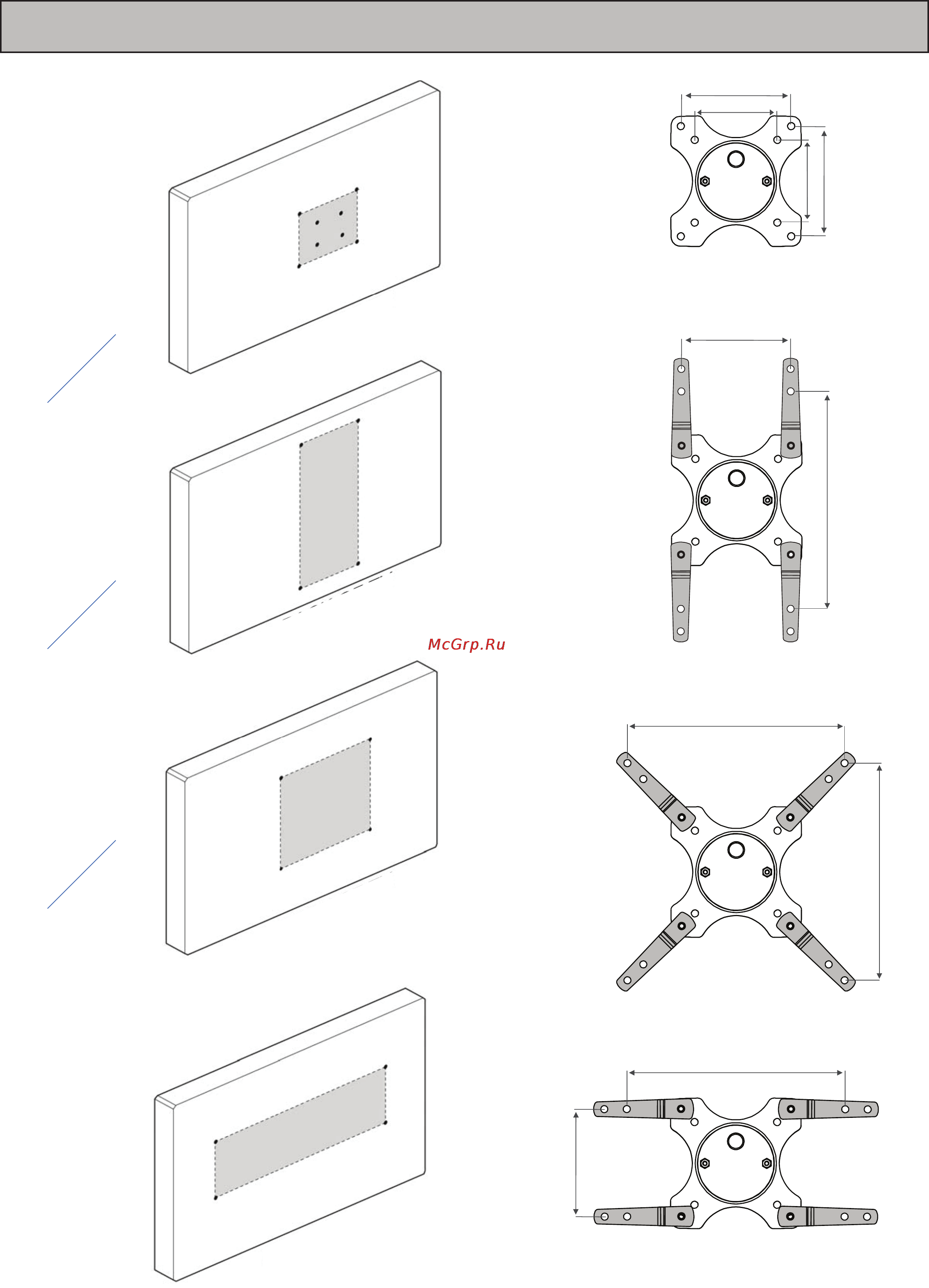 McGrp.Ru