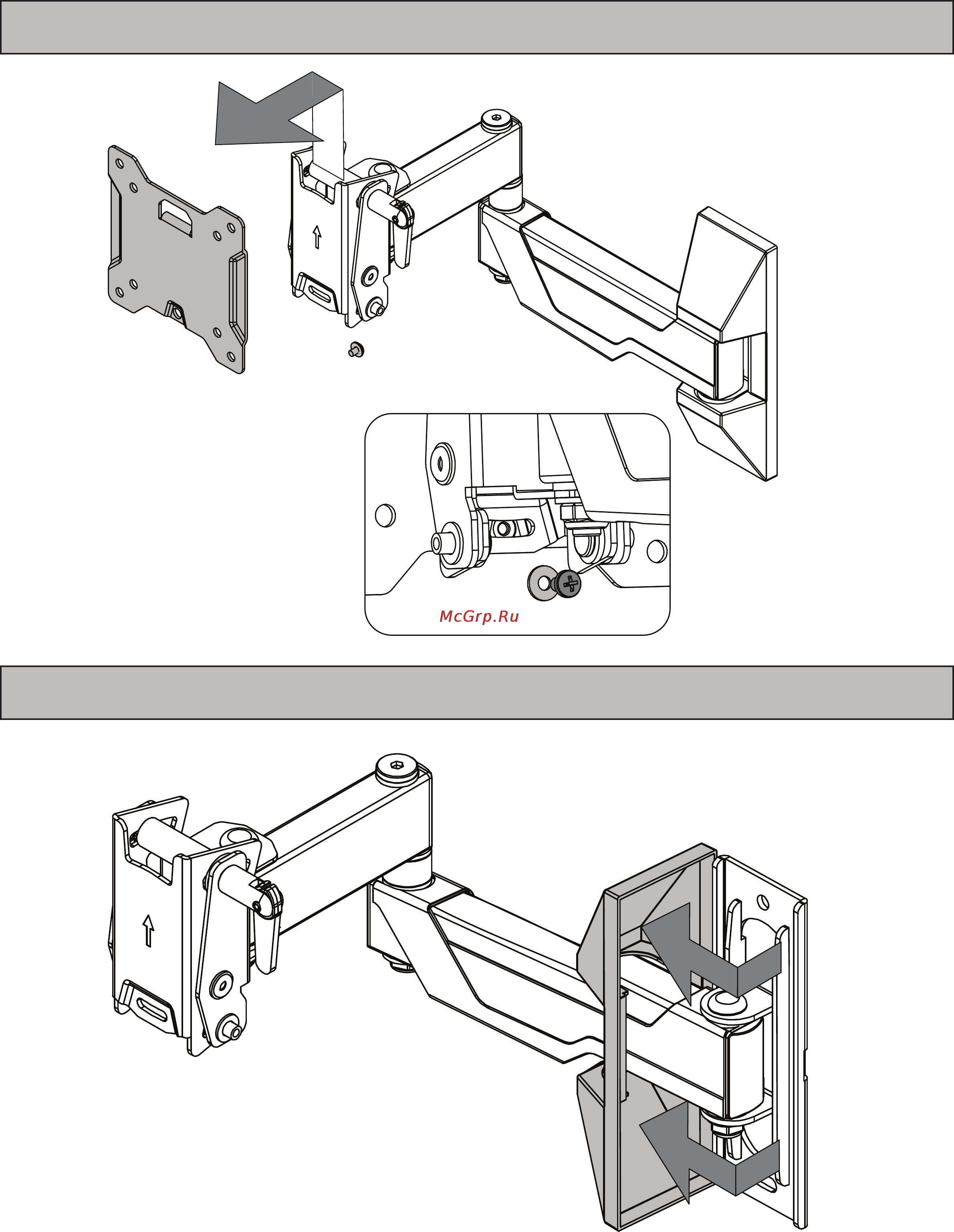 McGrp.Ru