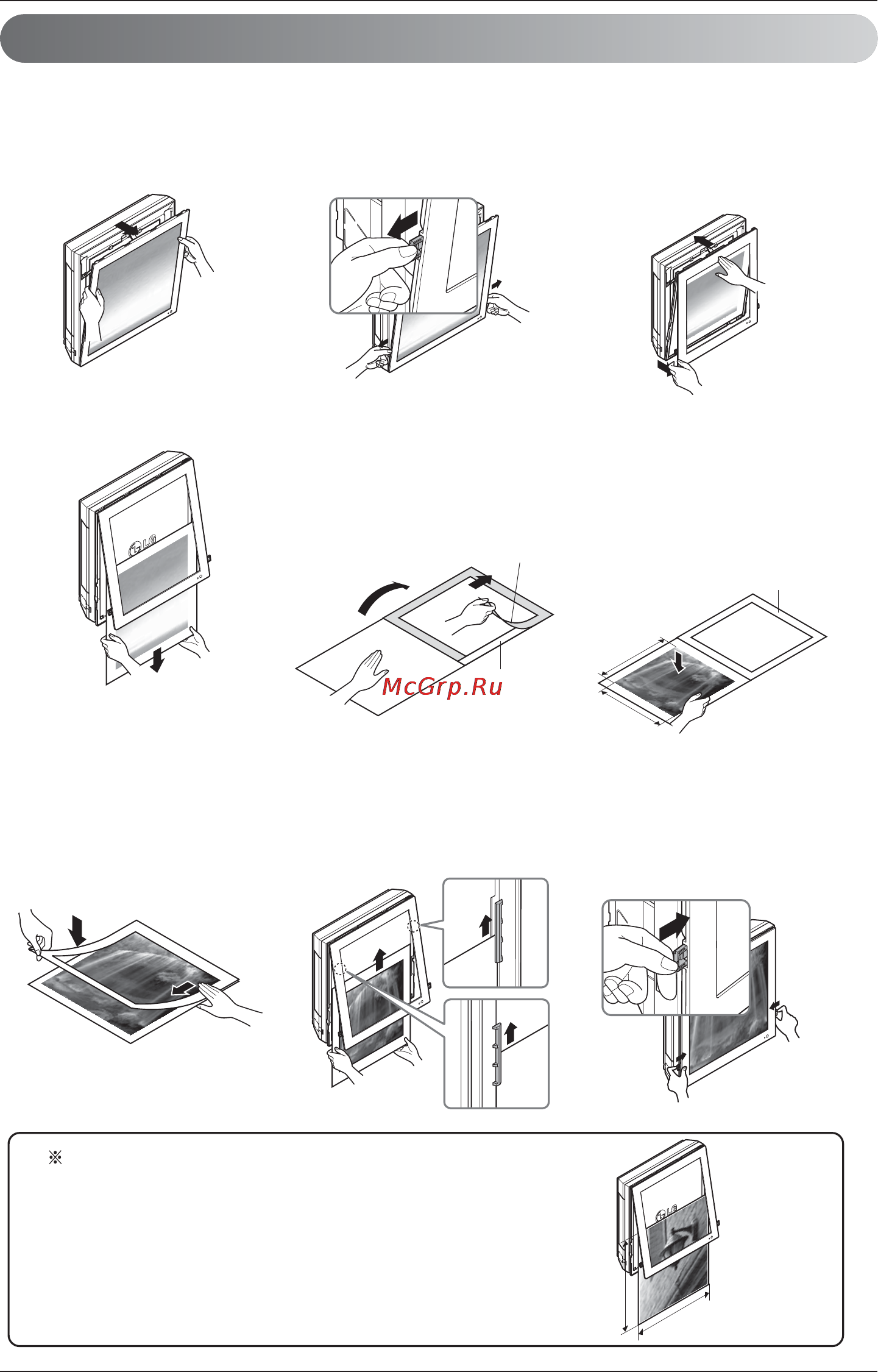 LG

McGrp.Ru

※

LG