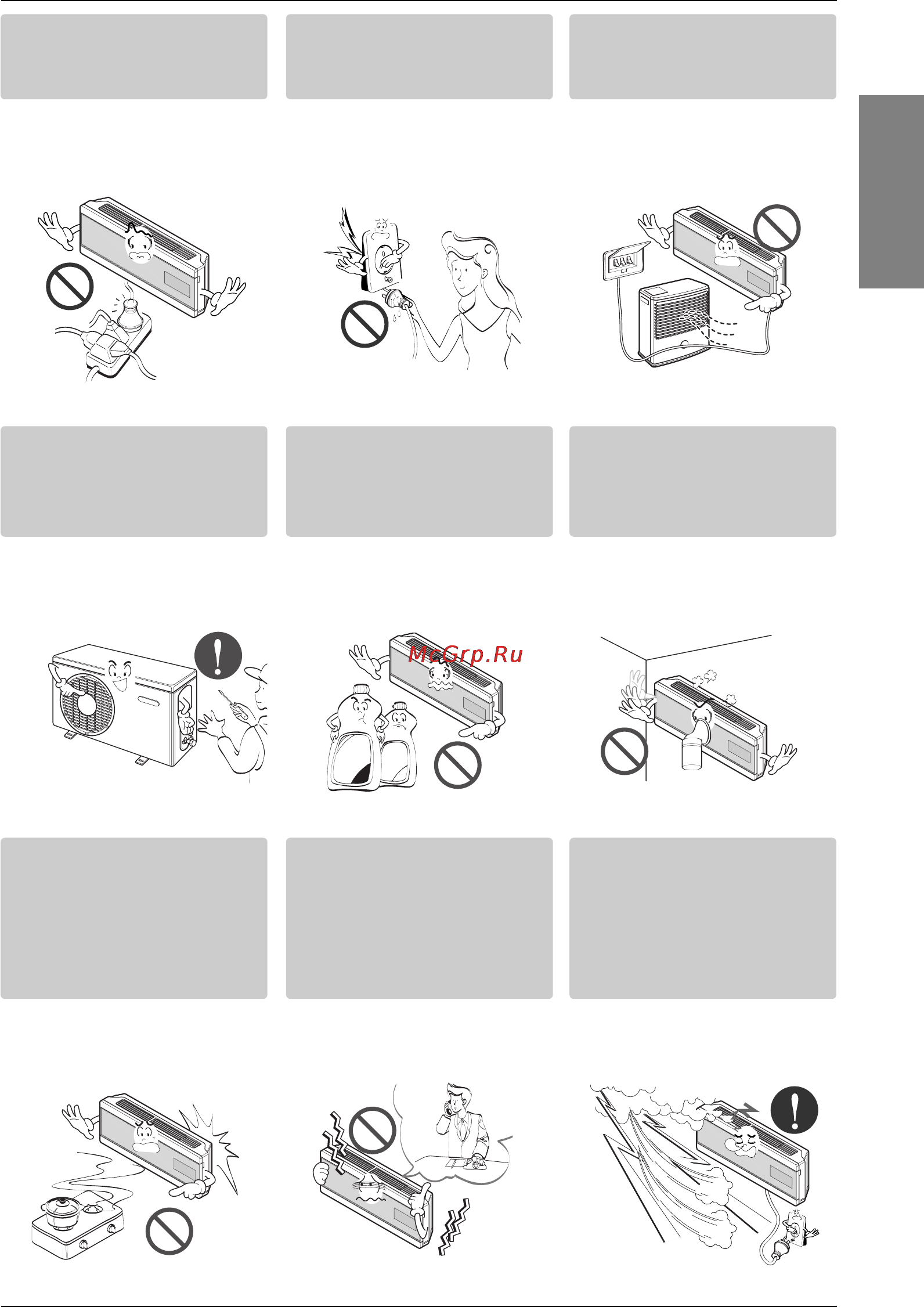 McGrp.Ru