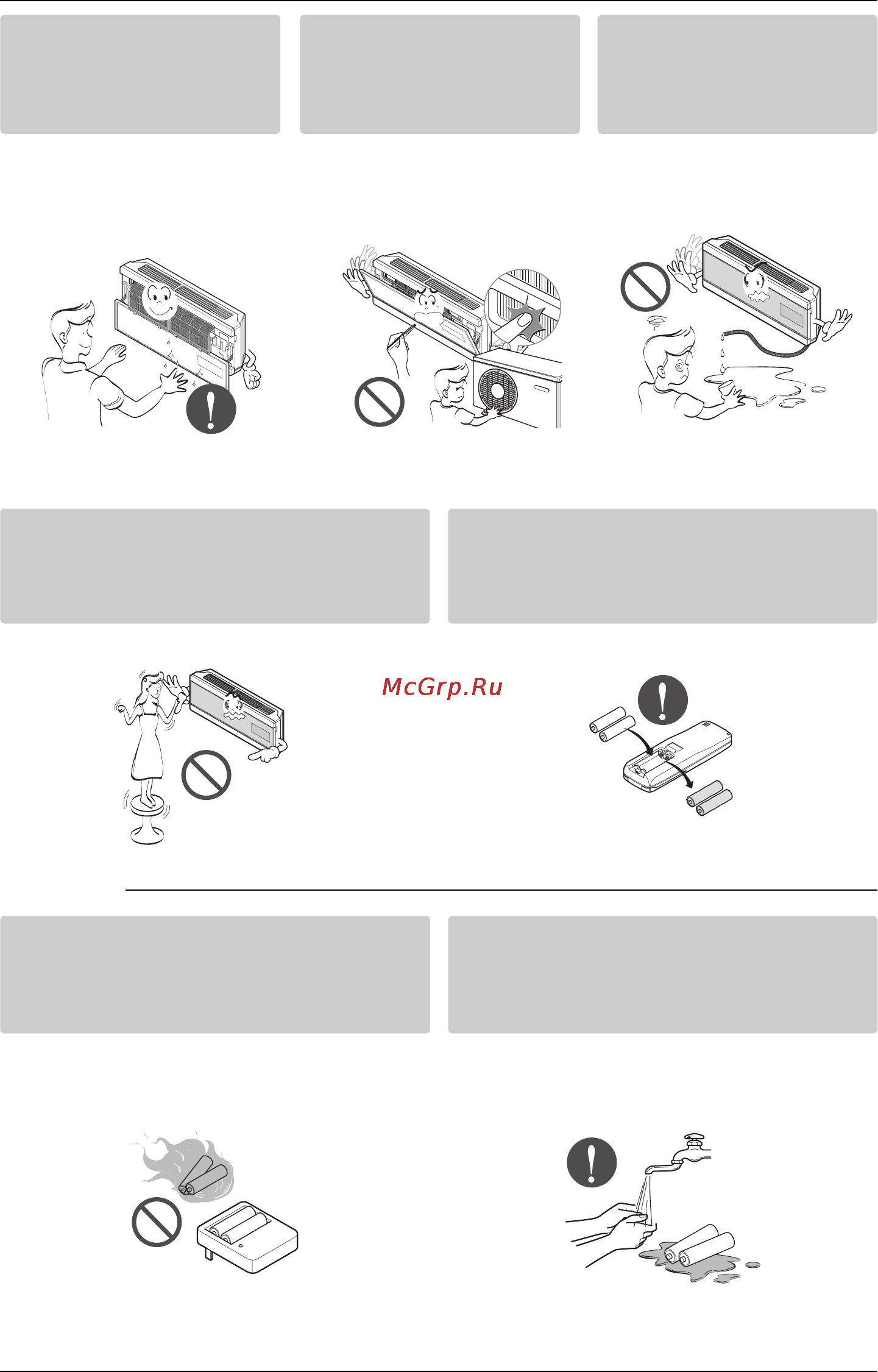 McGrp.Ru