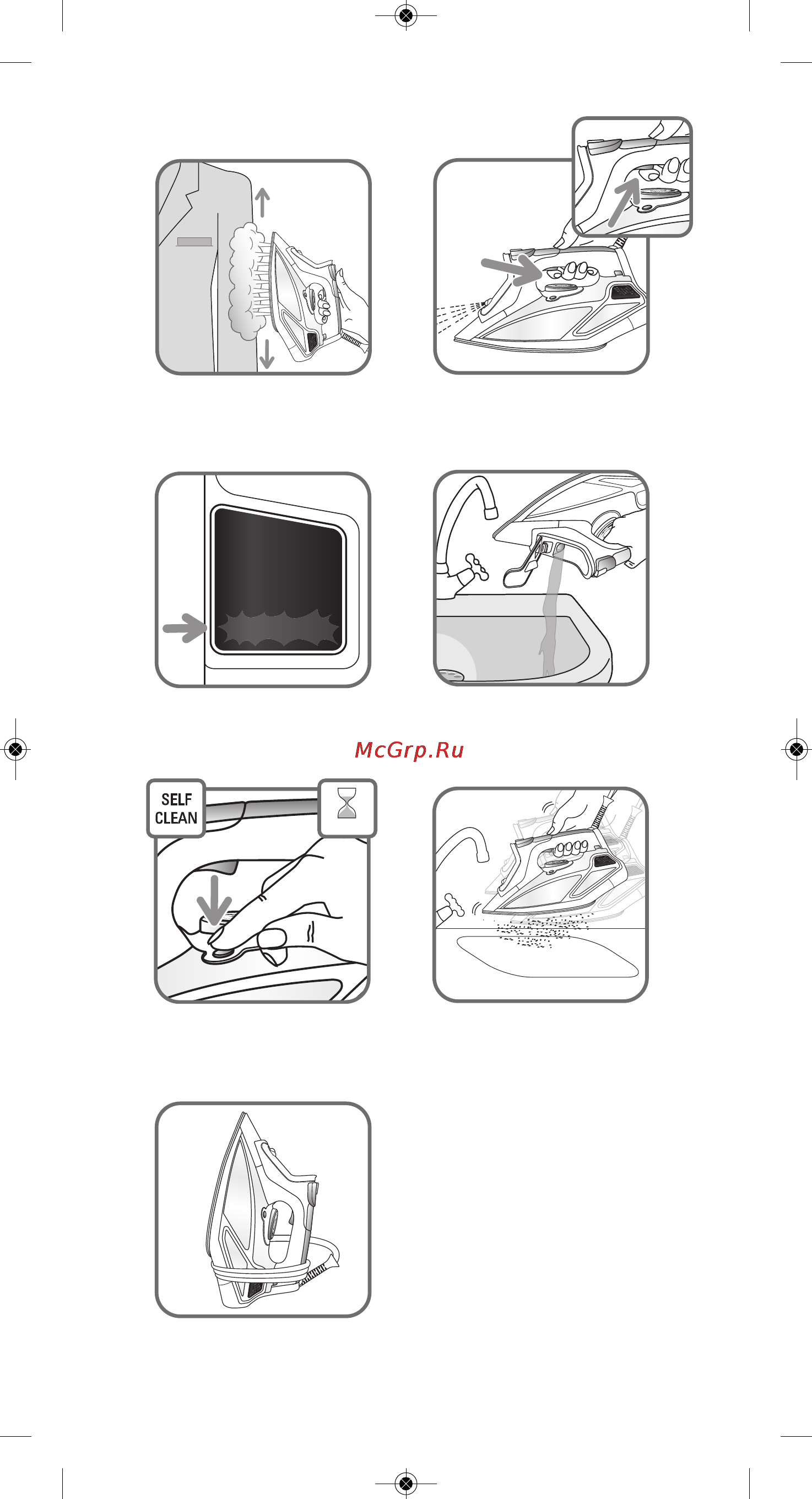 McGrp.Ru

SELF CLEAN