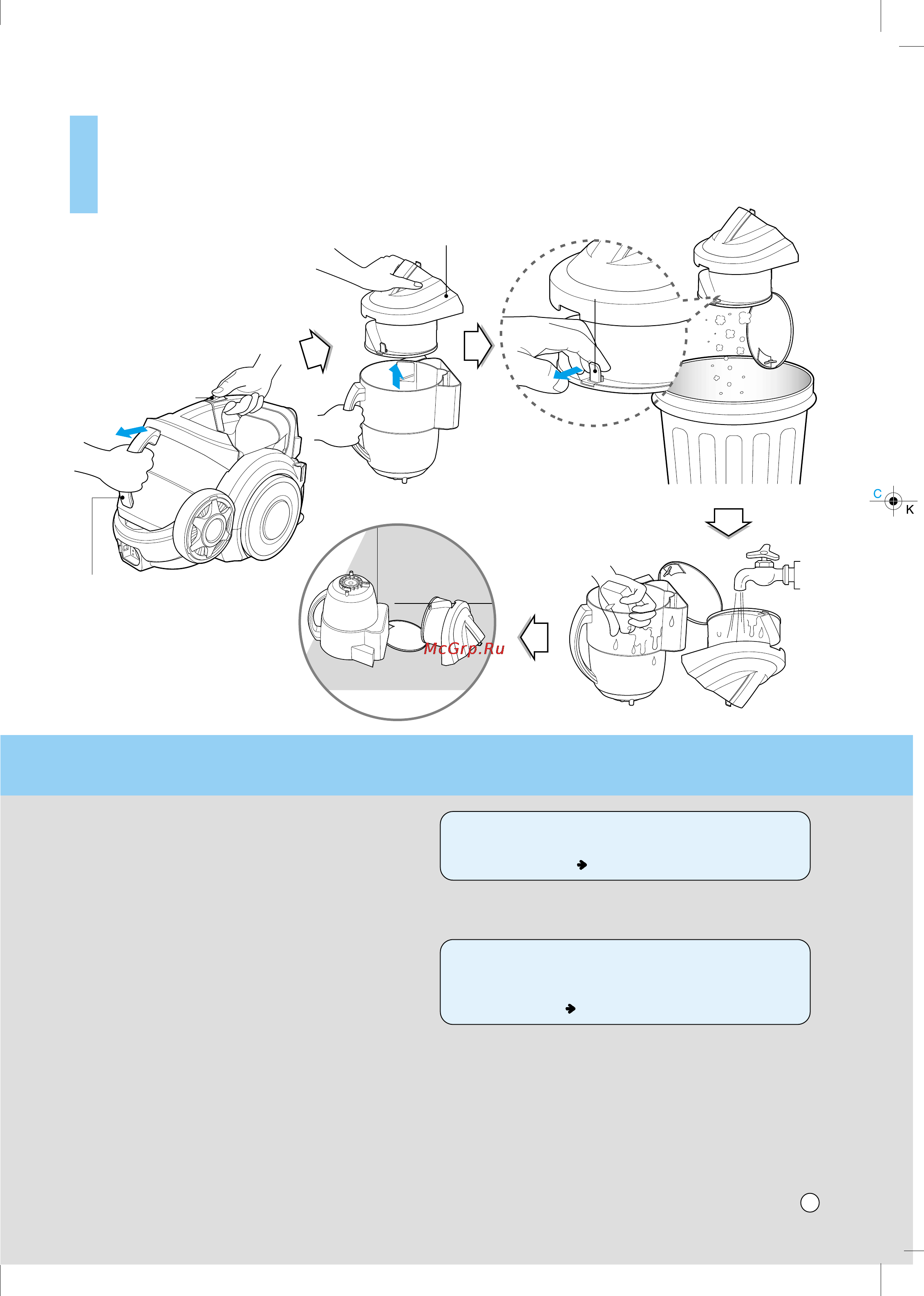 C
K

McGrp.Ru