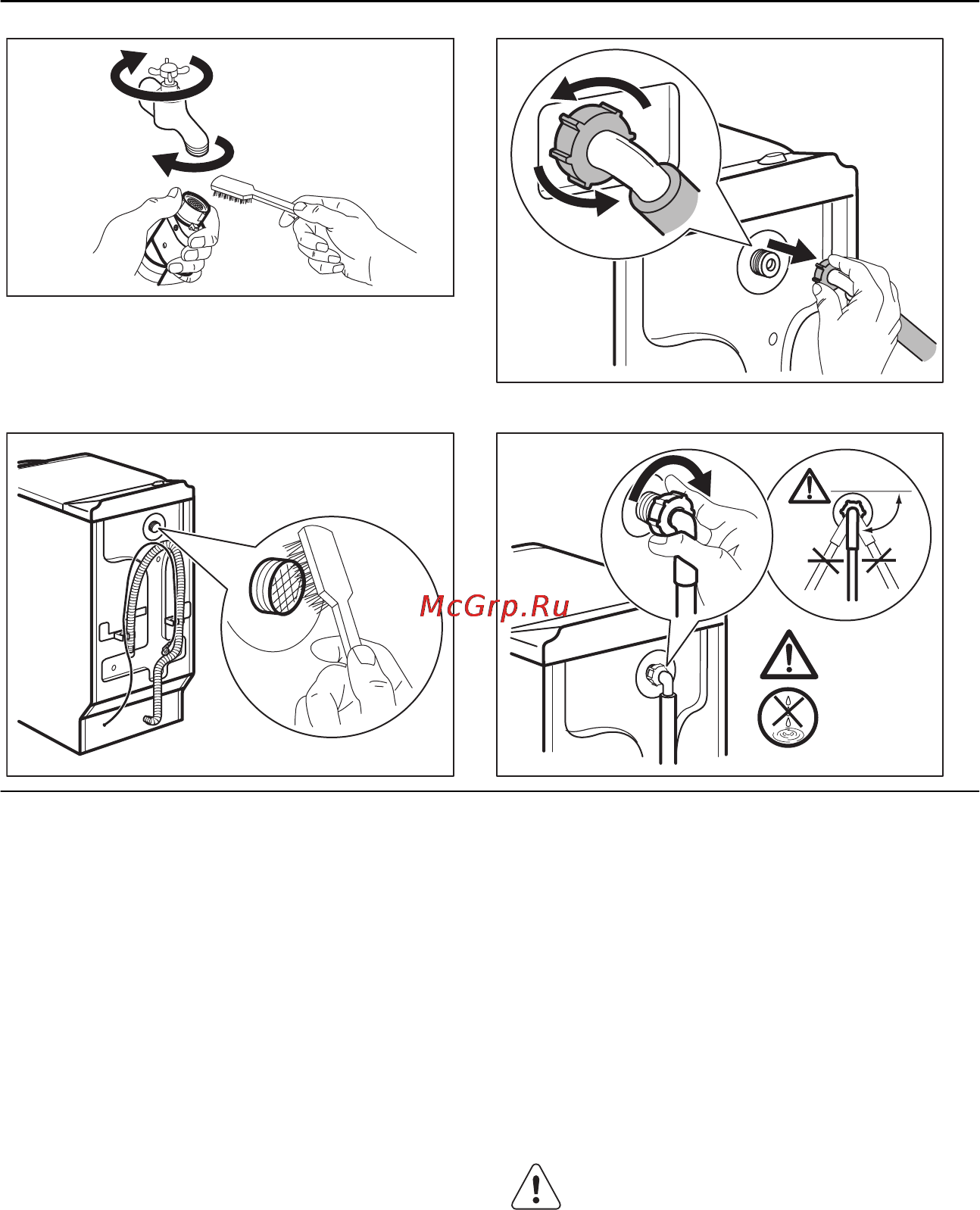 McGrp.Ru