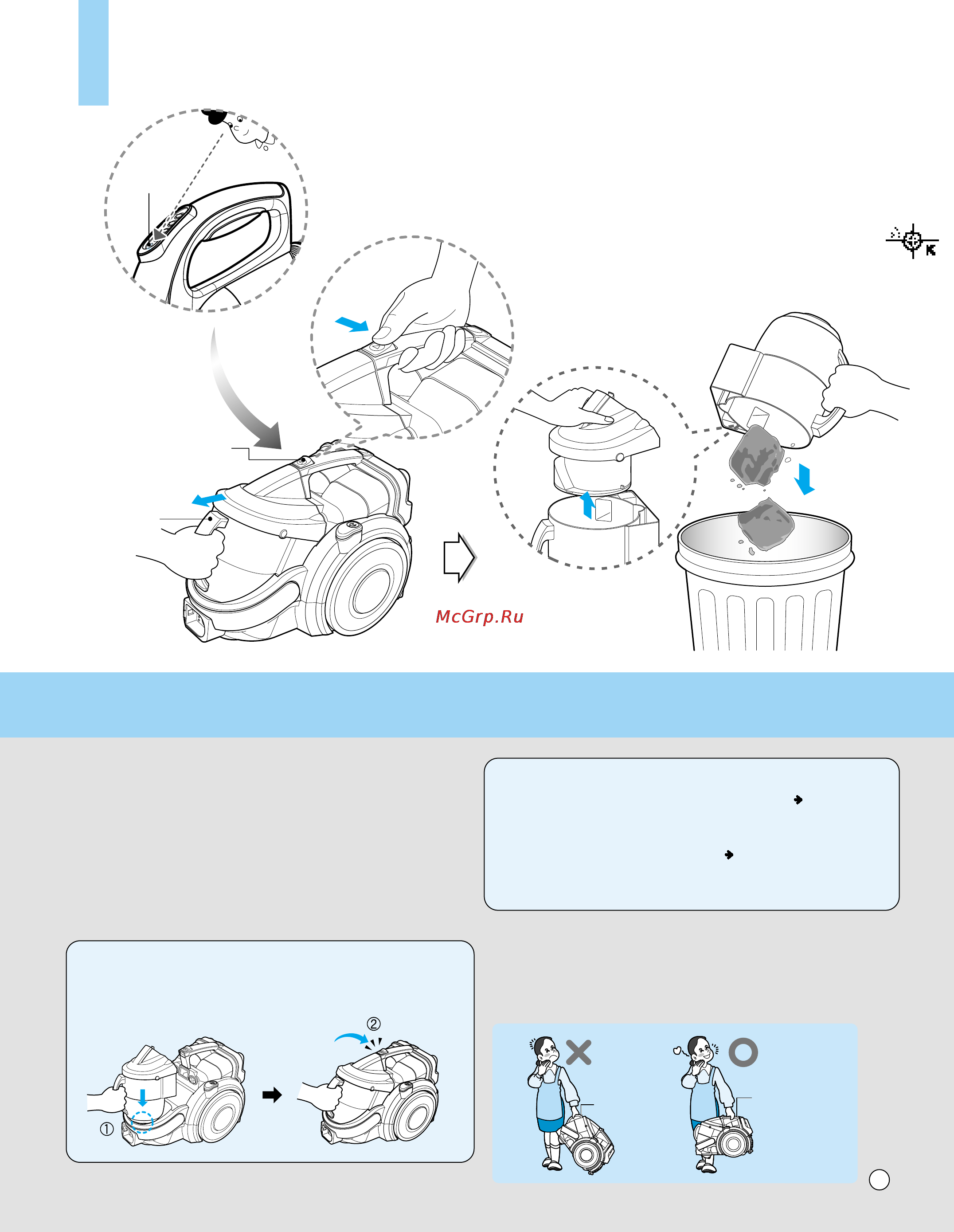 McGrp.Ru

②

①