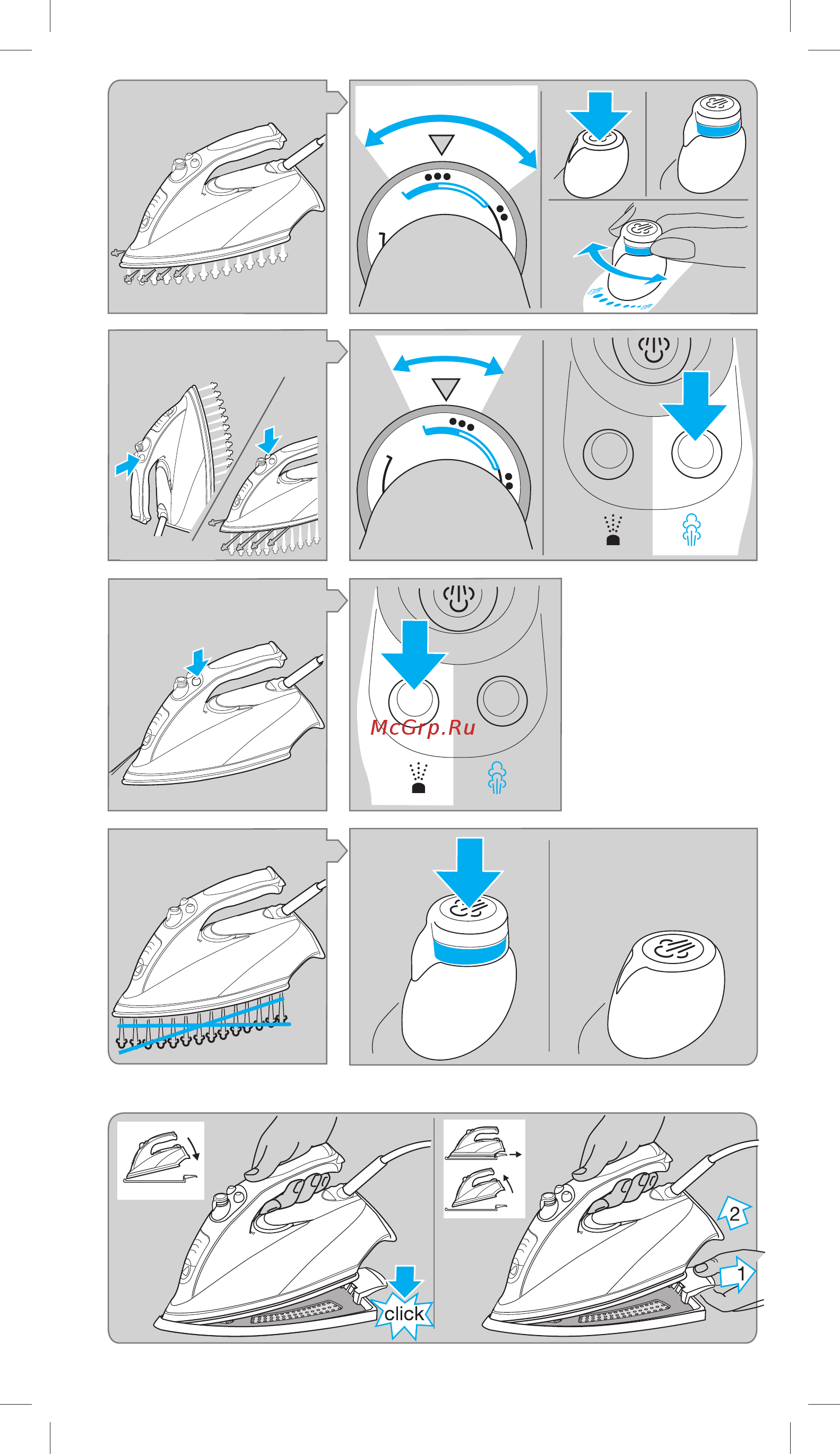 McGrp.Ru

click

2

1