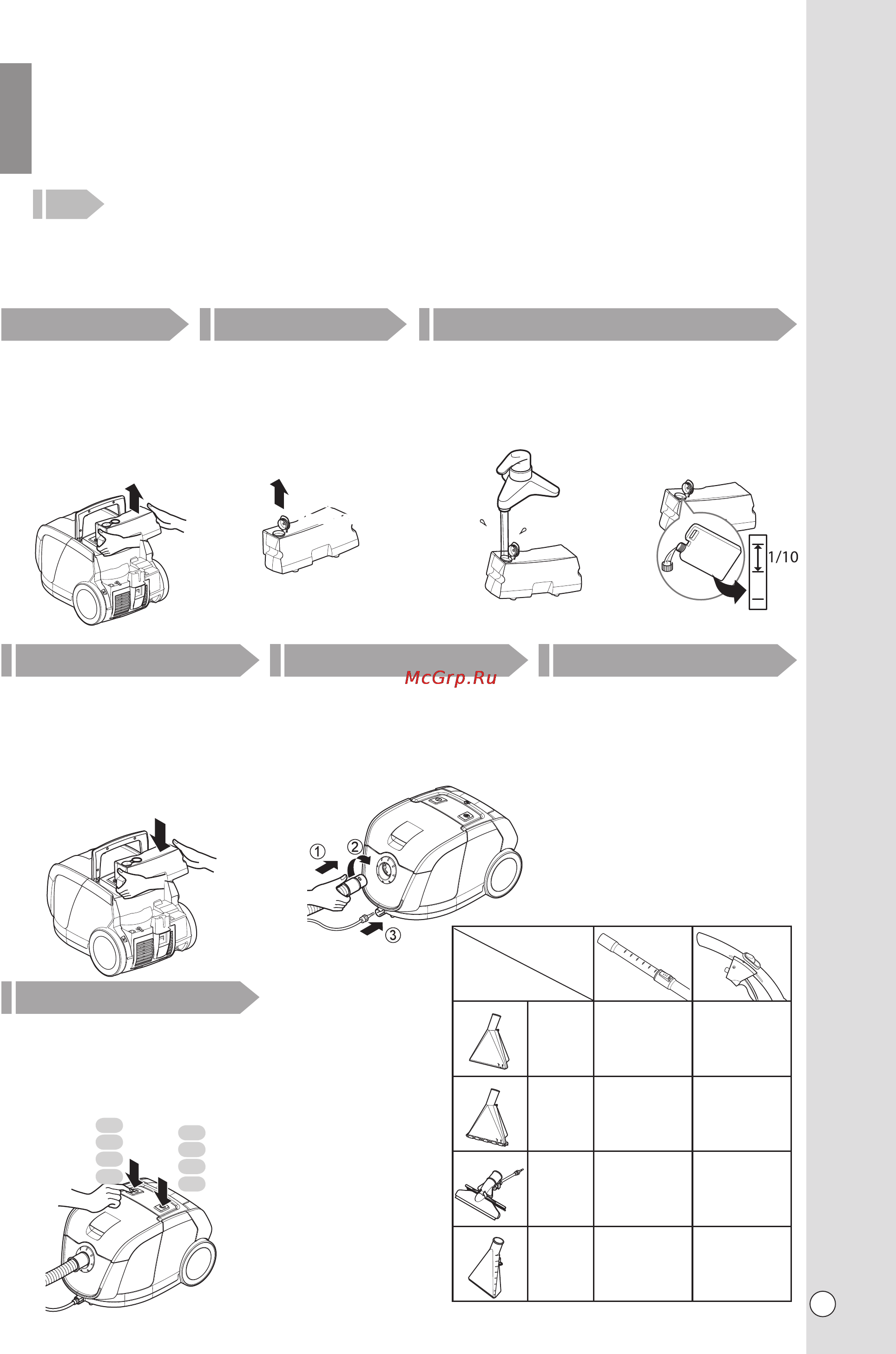 1/10

McGrp.Ru

1
2
3