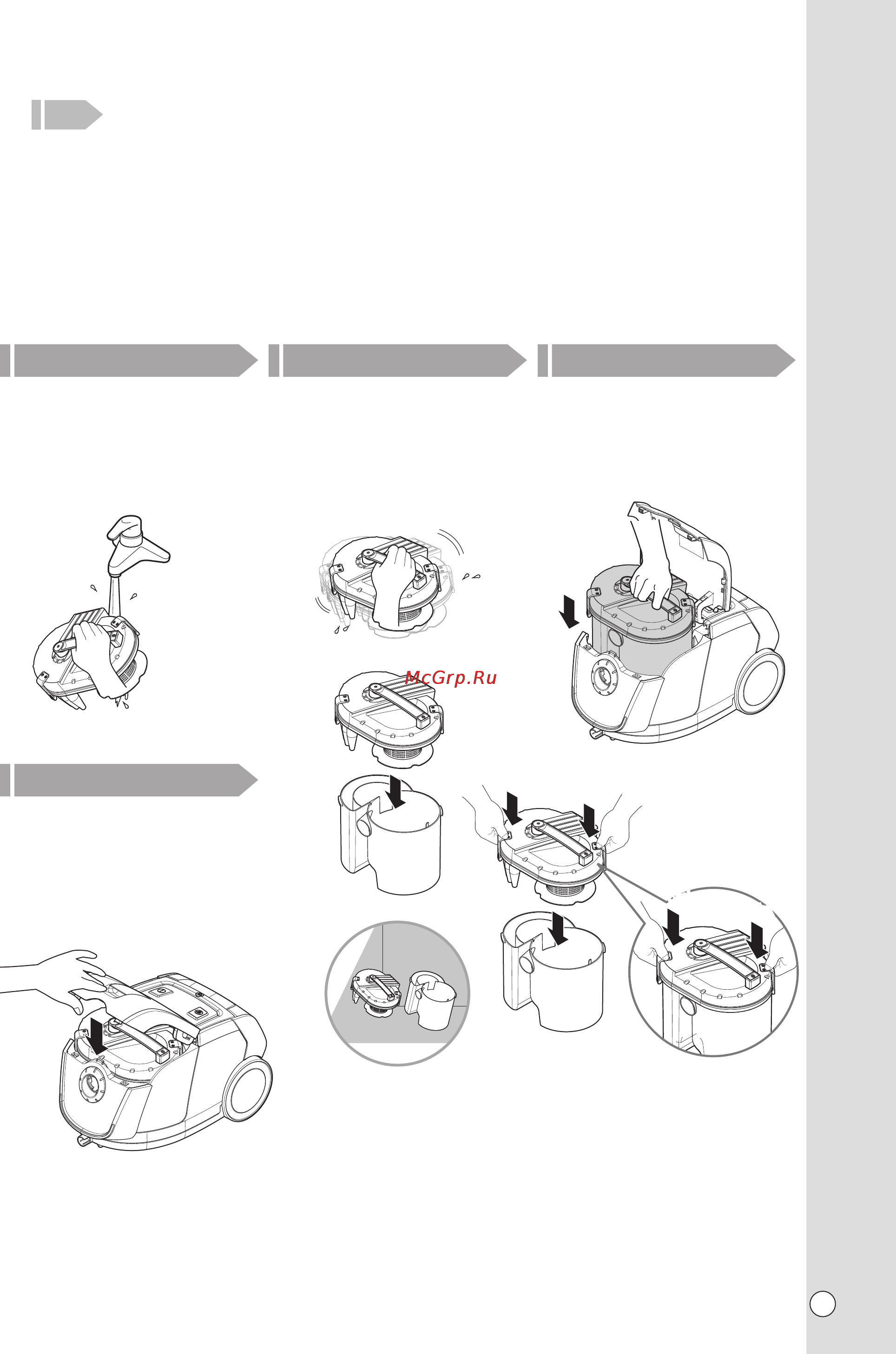 McGrp.Ru