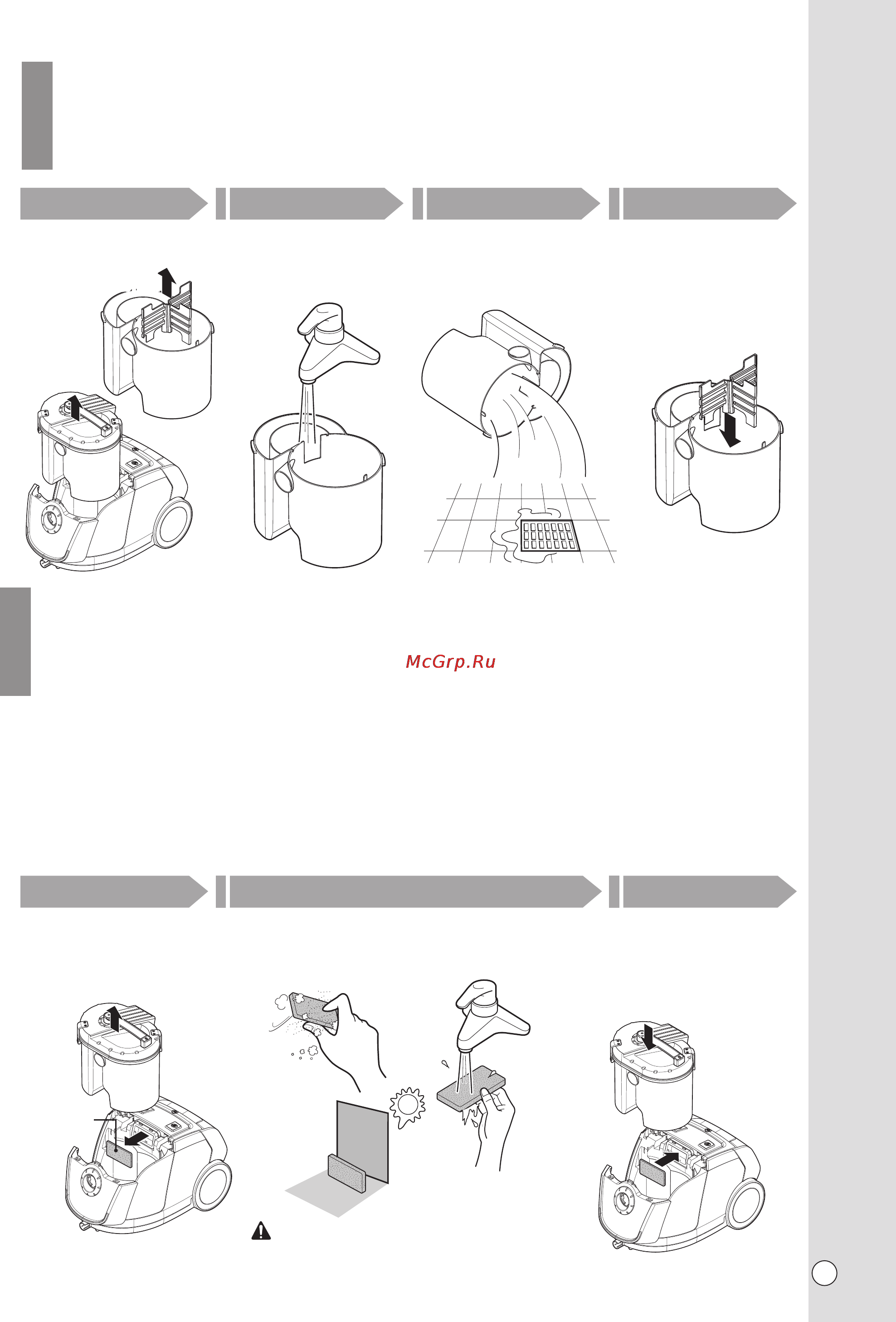 McGrp.Ru