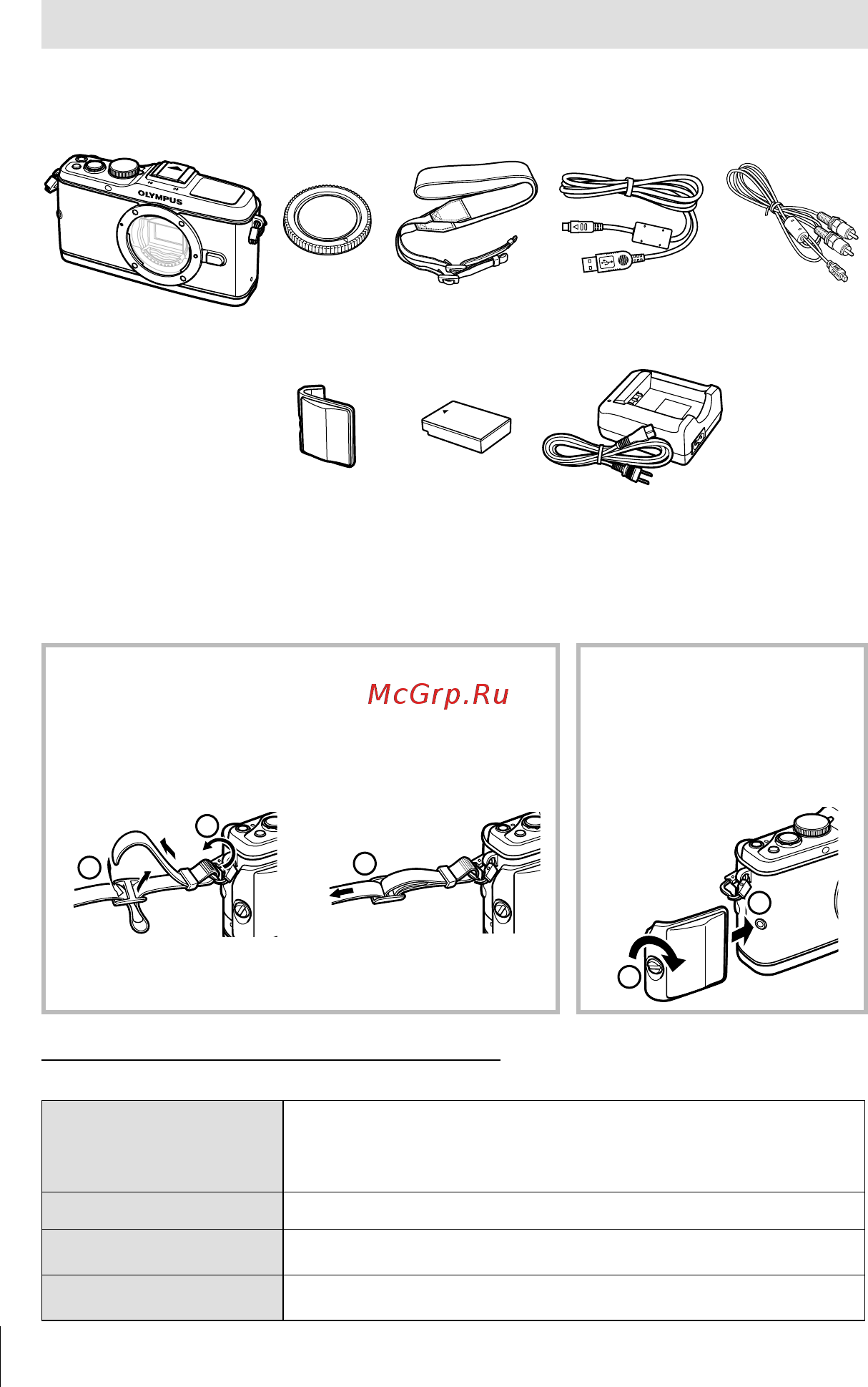 OLYMPUS

McGrp.Ru