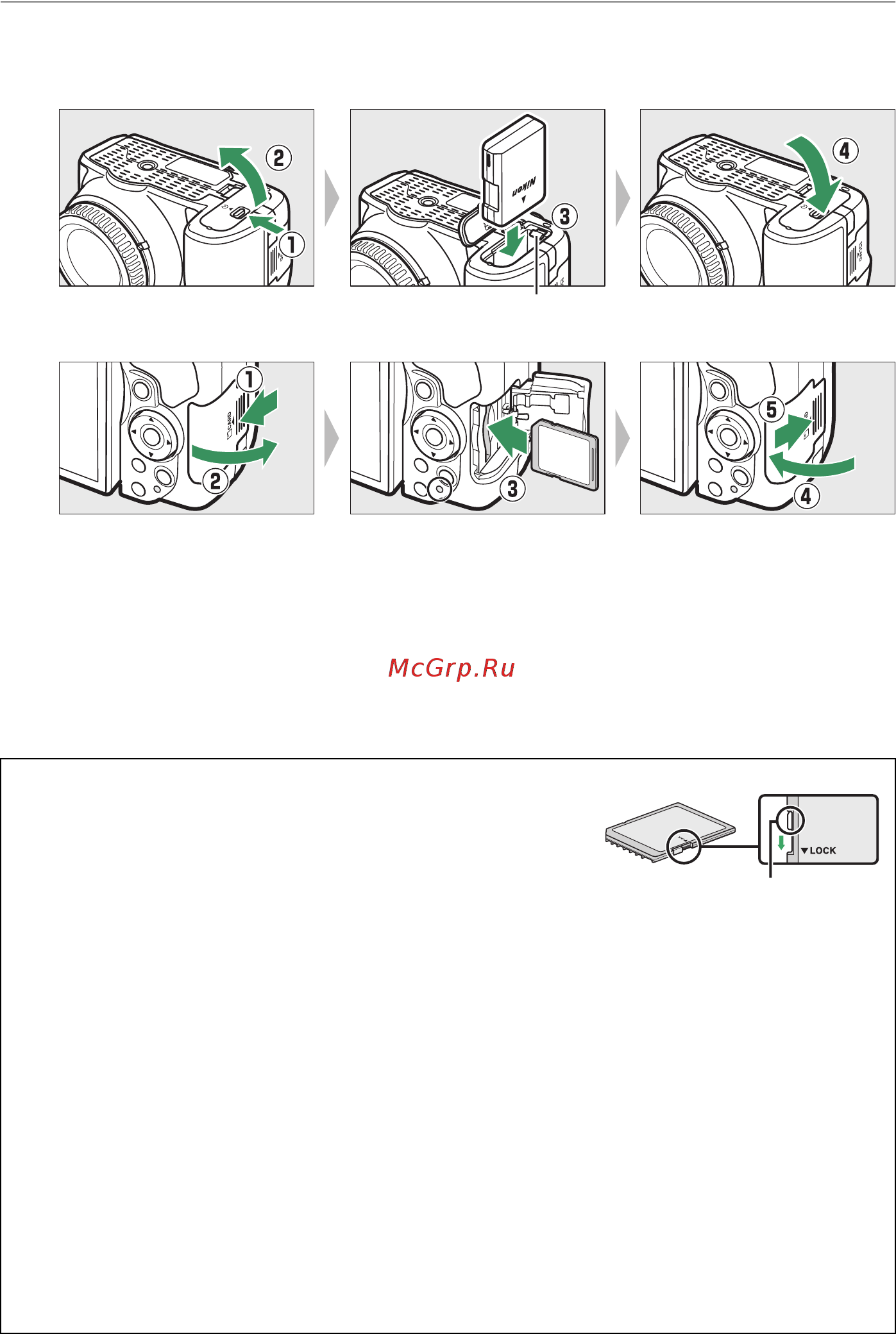 2

1

Nikon

3

4

1

CARD

2

3

5

4

McGrp.Ru

LOCK