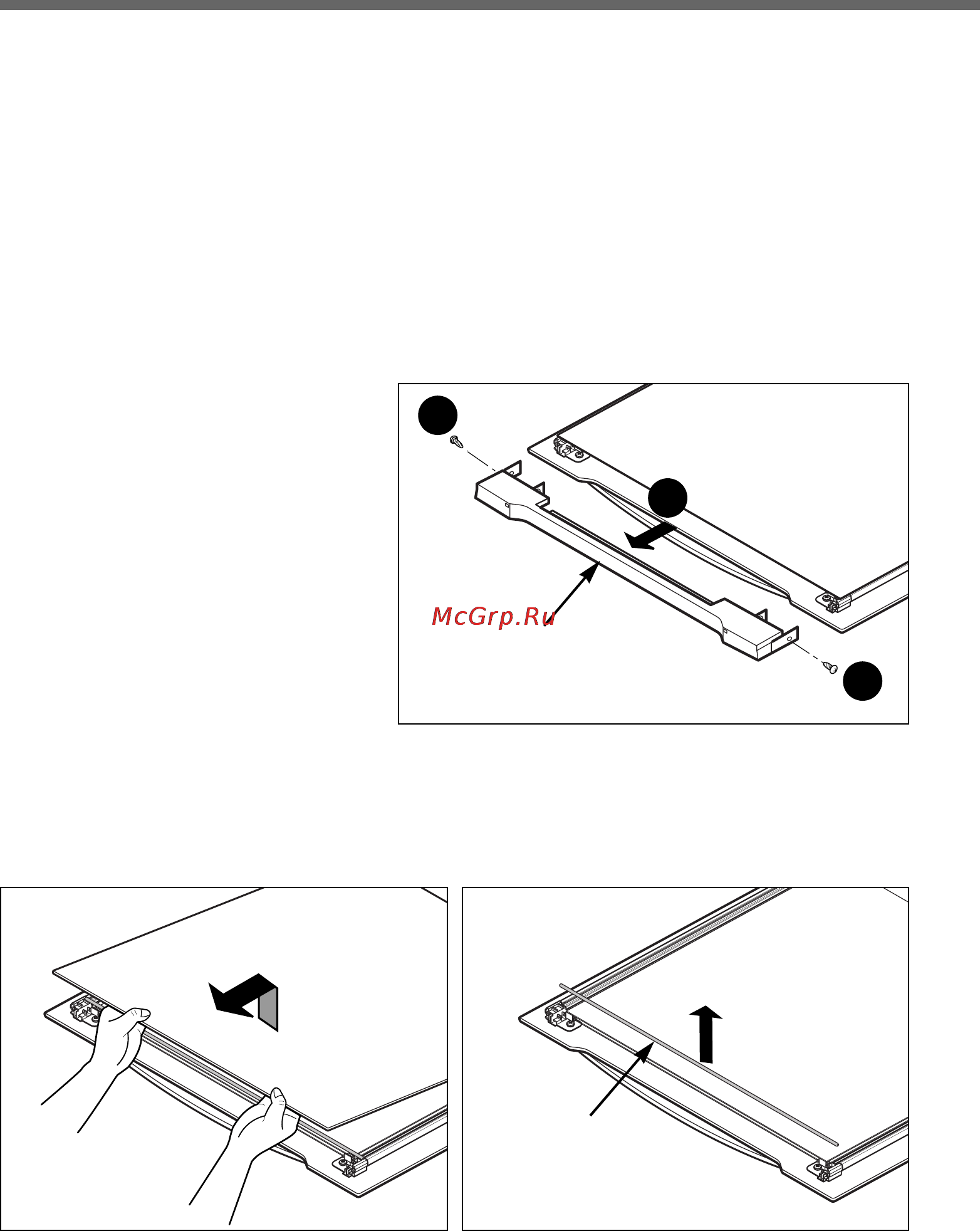 McGrp.Ru