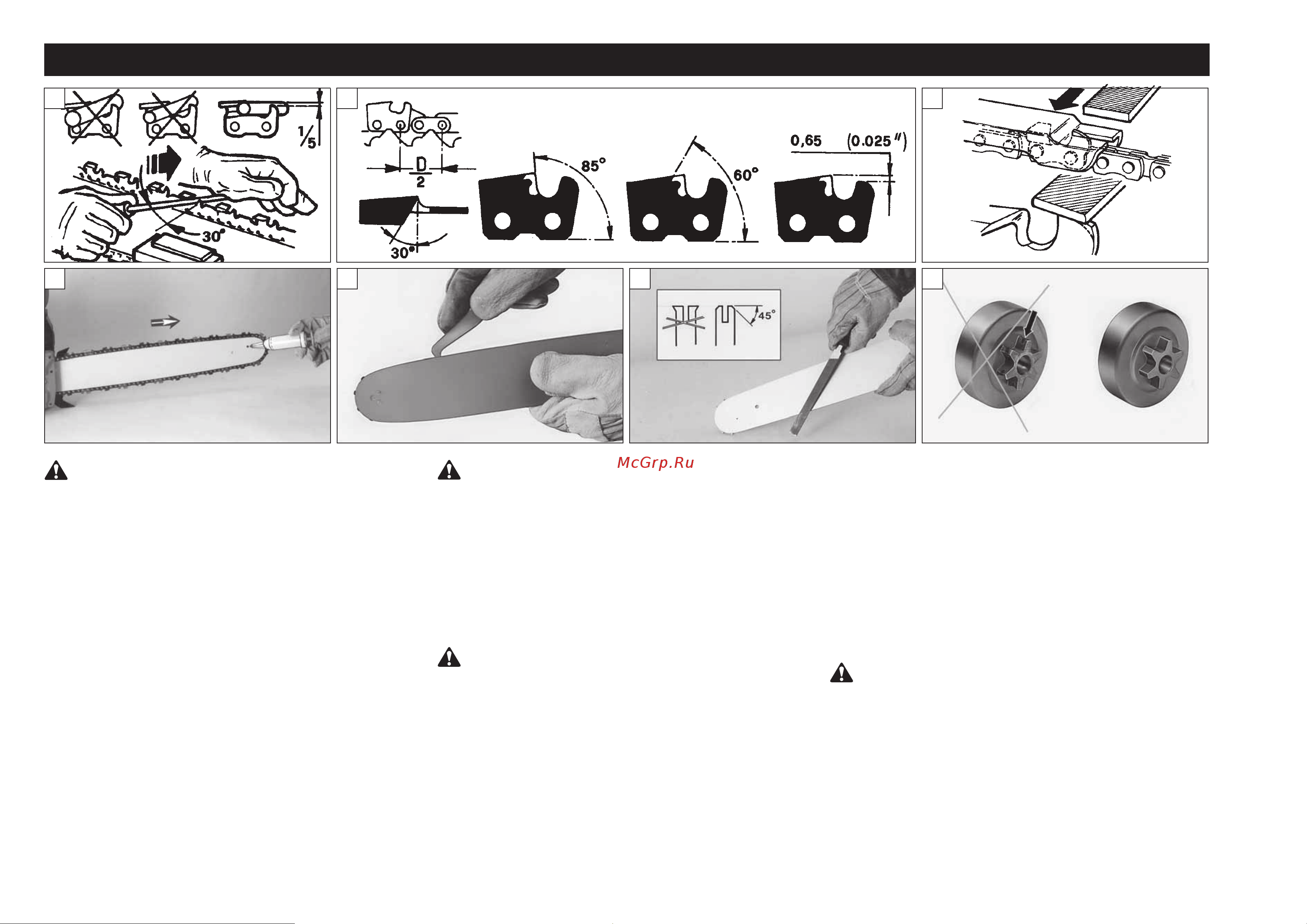 $\frac{1}{5}$

30°

$\frac{D}{2}$

30°

85°

60°

0,65 (0.025 ")

45°

McGrp.Ru