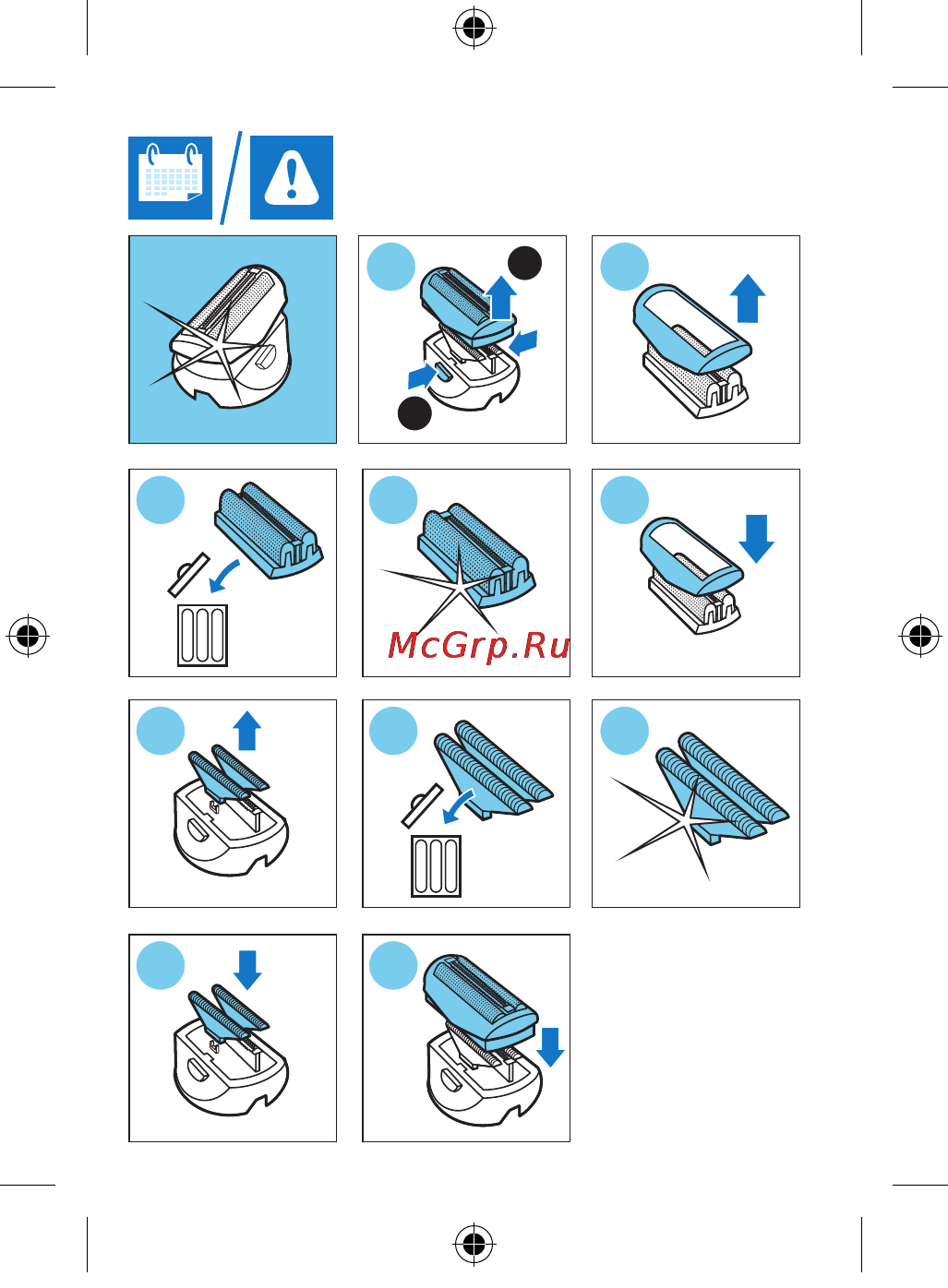 McGrp.Ru