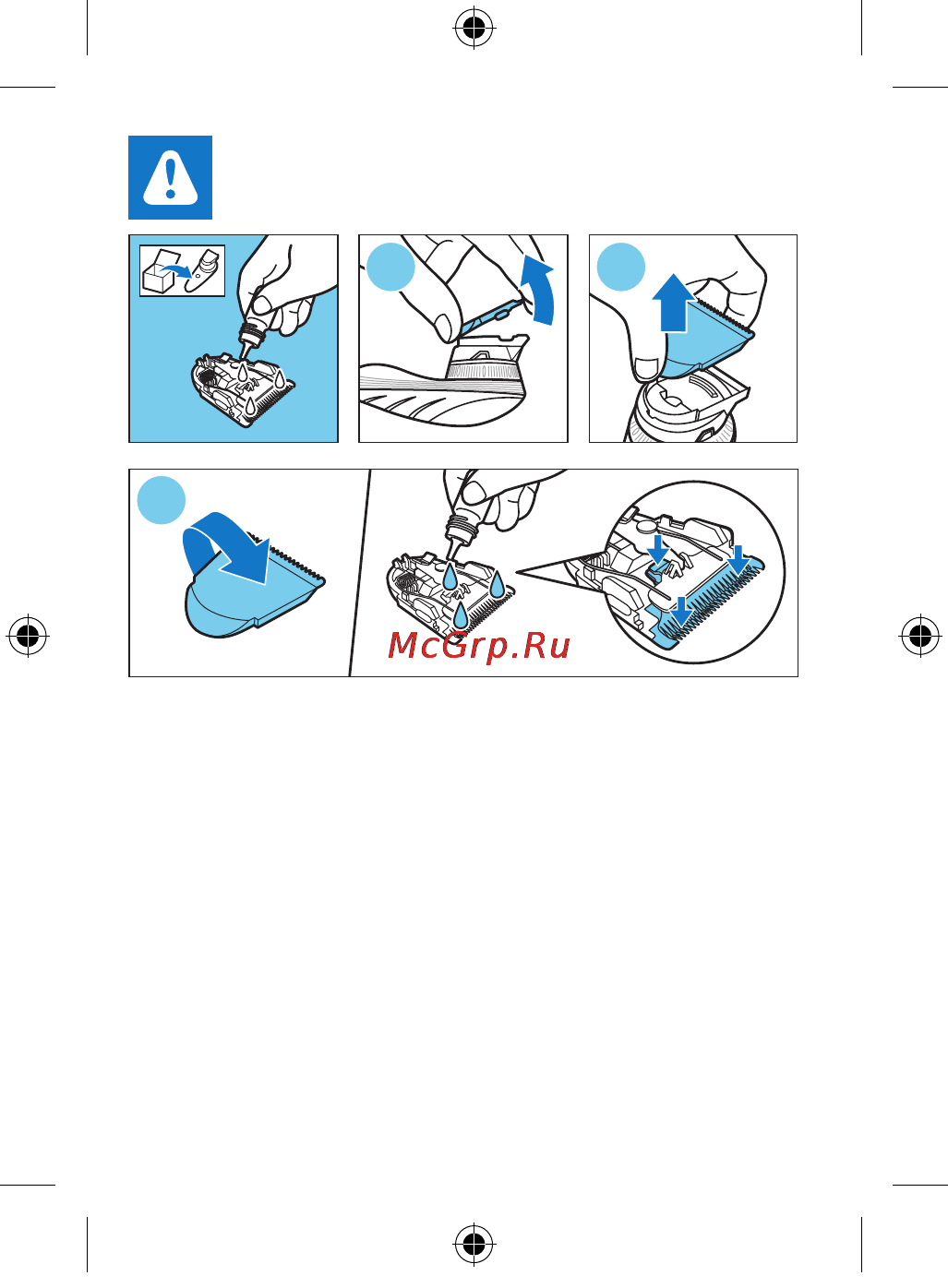 McGrp.Ru