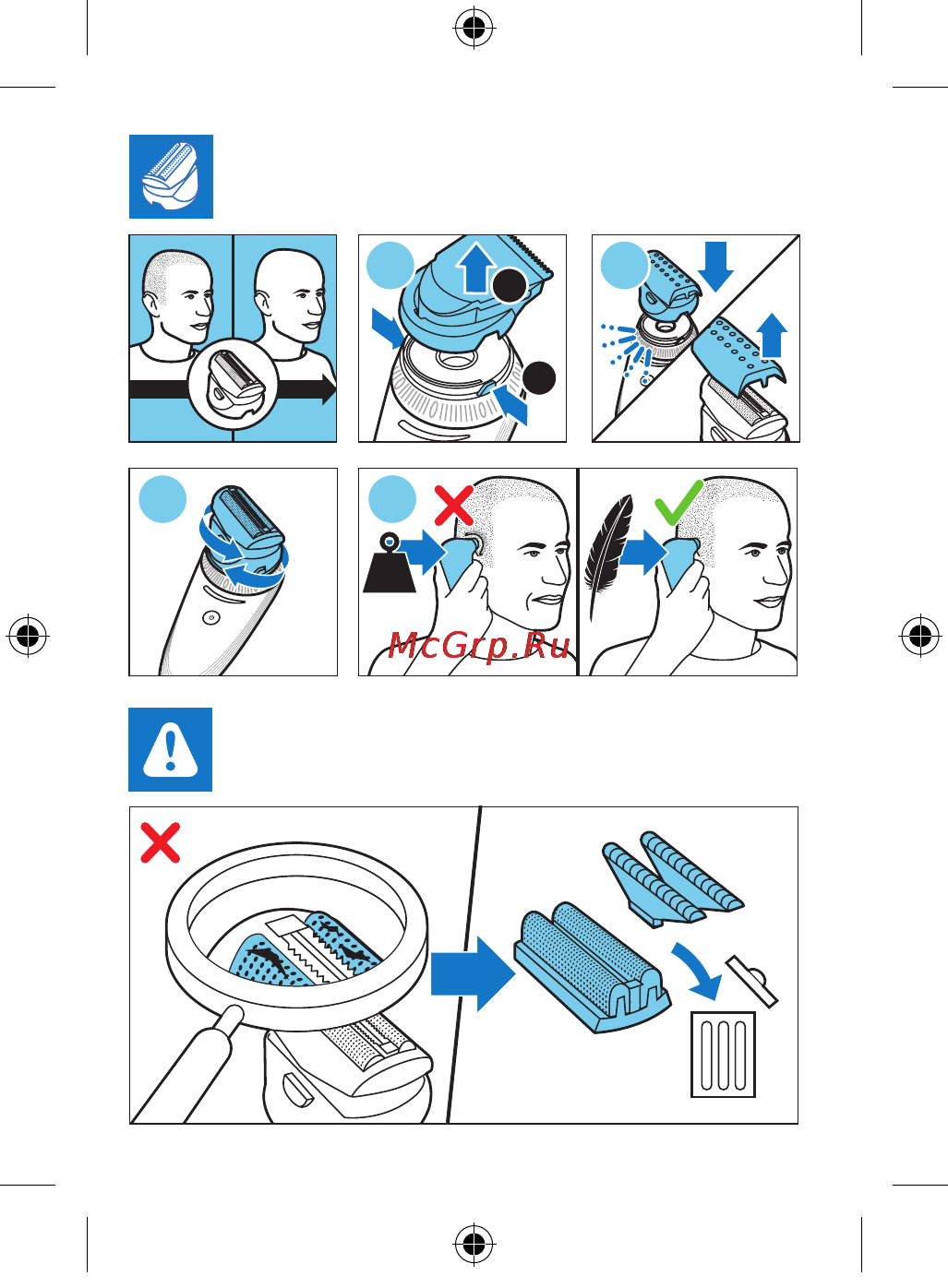 McGrp.Ru