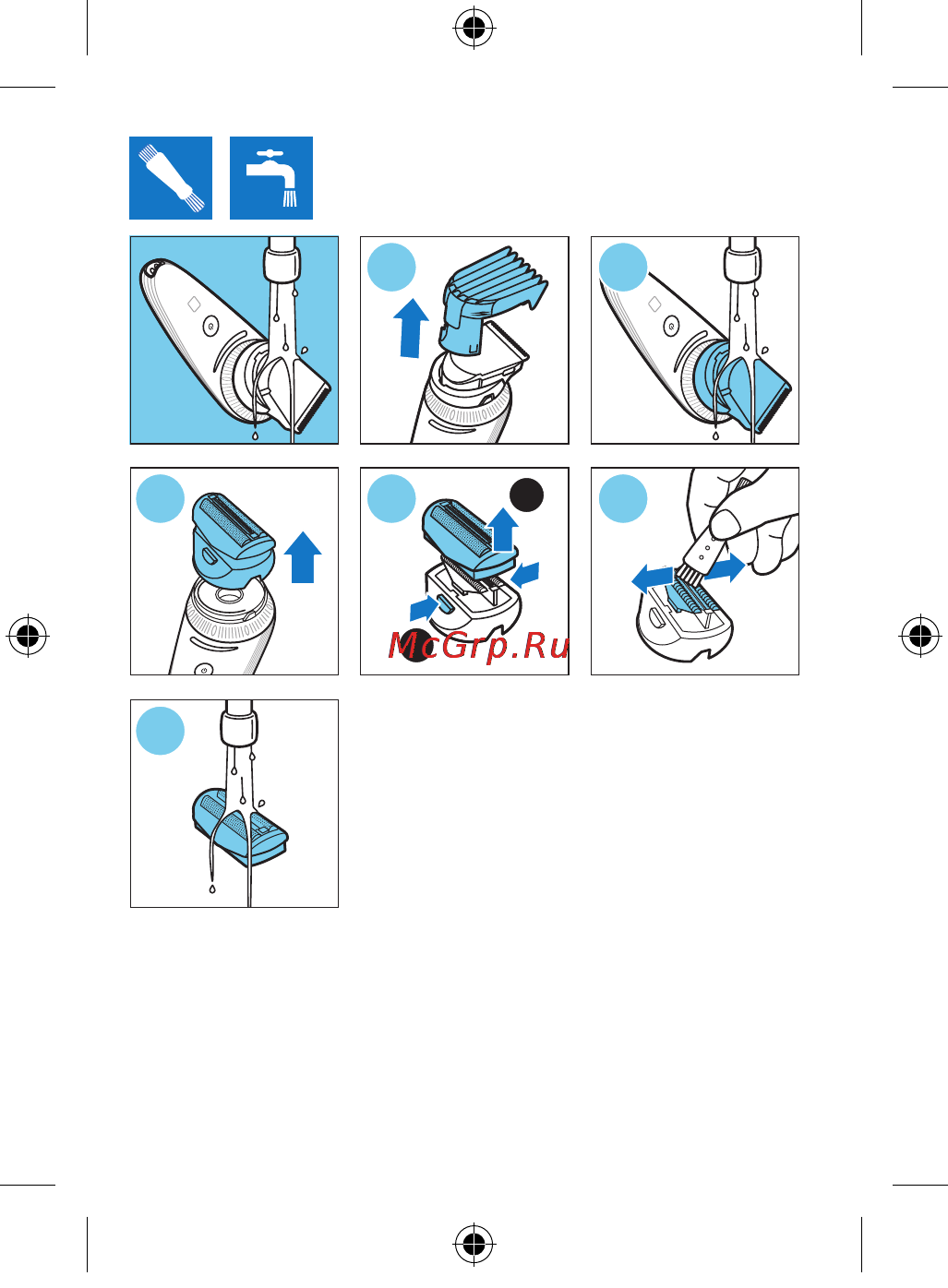 McGrp.Ru