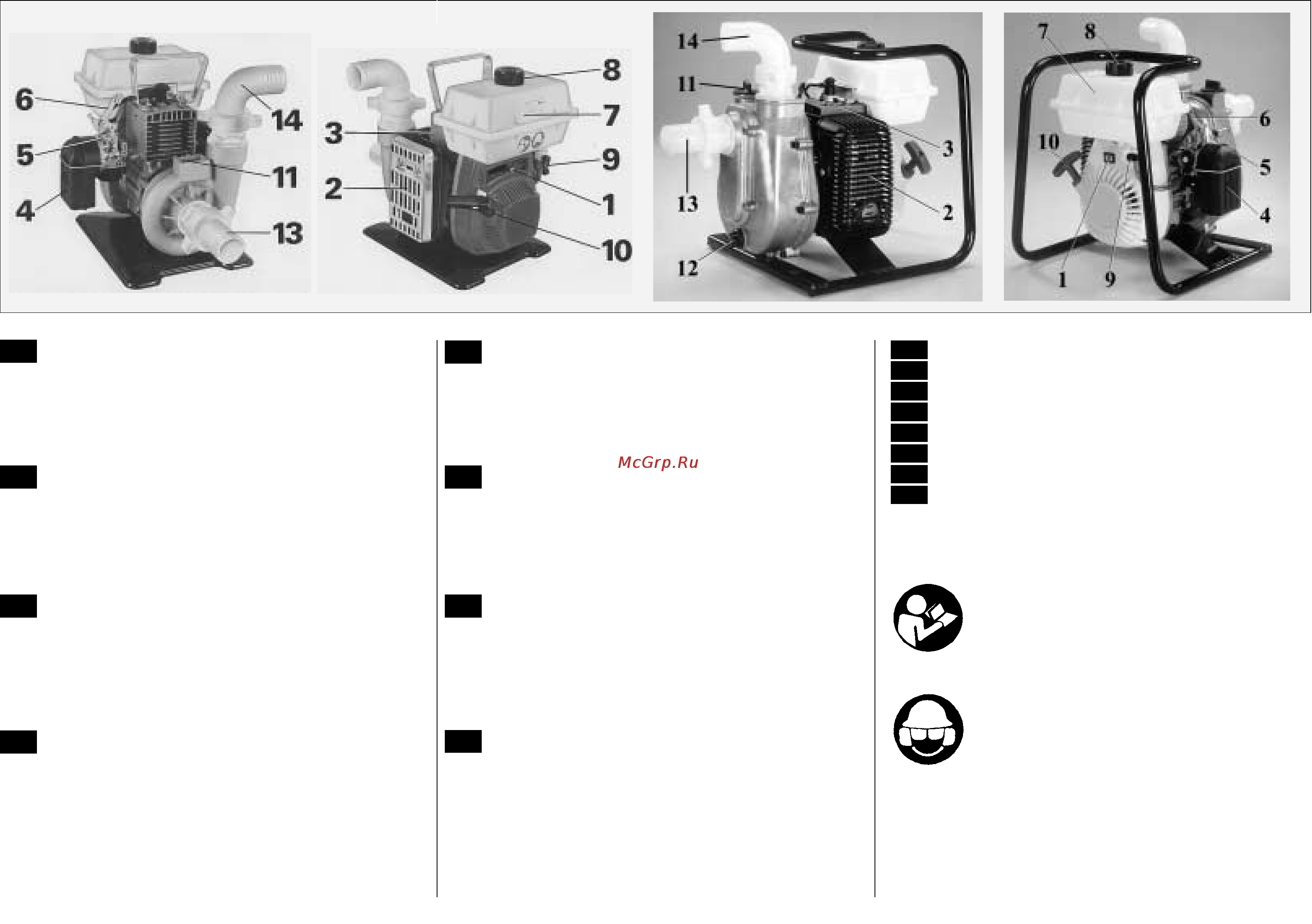 6
5
4
14
11
13
3
2
8
7
9
1
10
14
11
13
12
3
2
7
8
10
6
5
4
1
9

McGrp.Ru