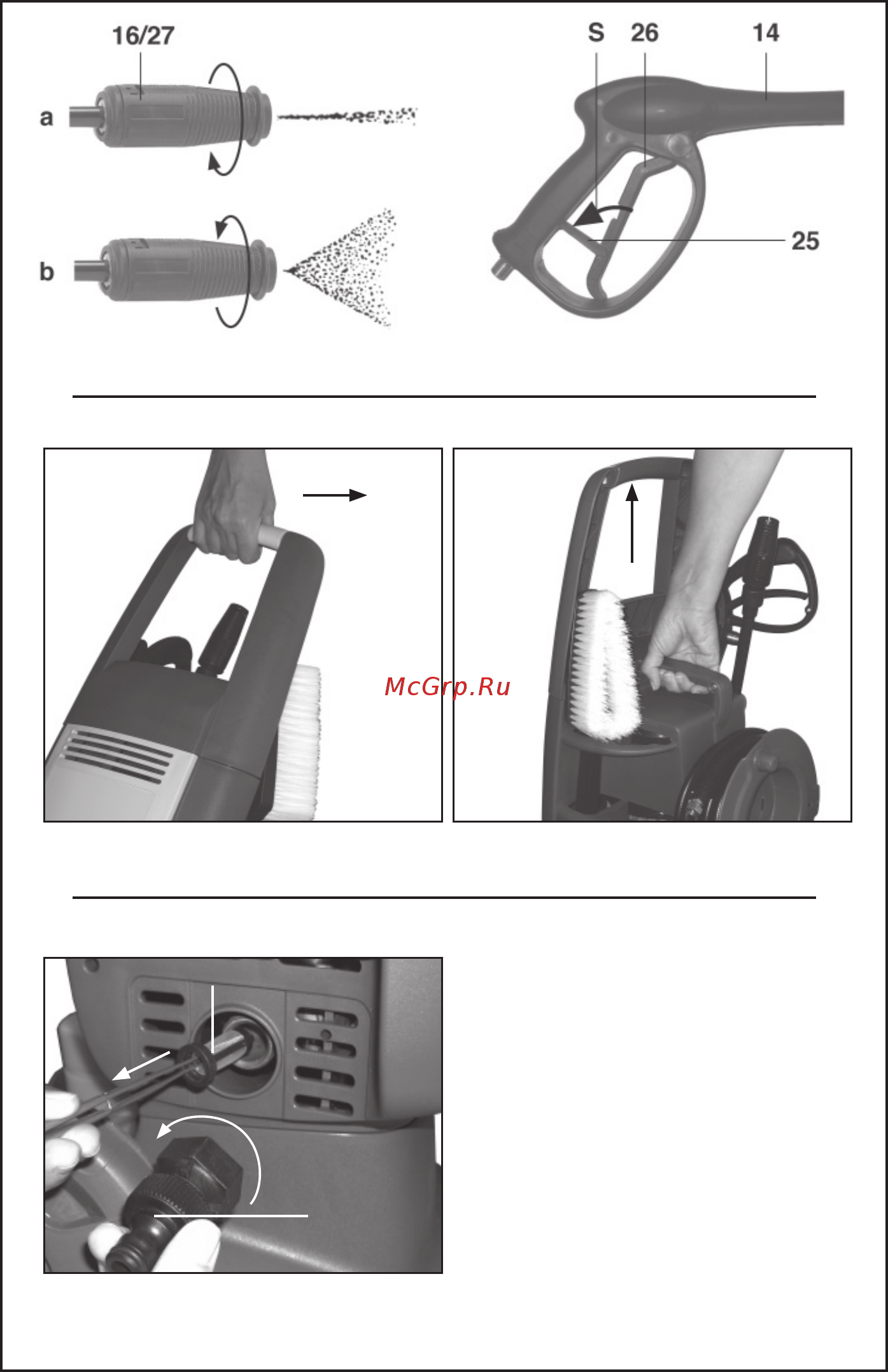 16/27

a

b

S 26 14

25

McGrp.Ru