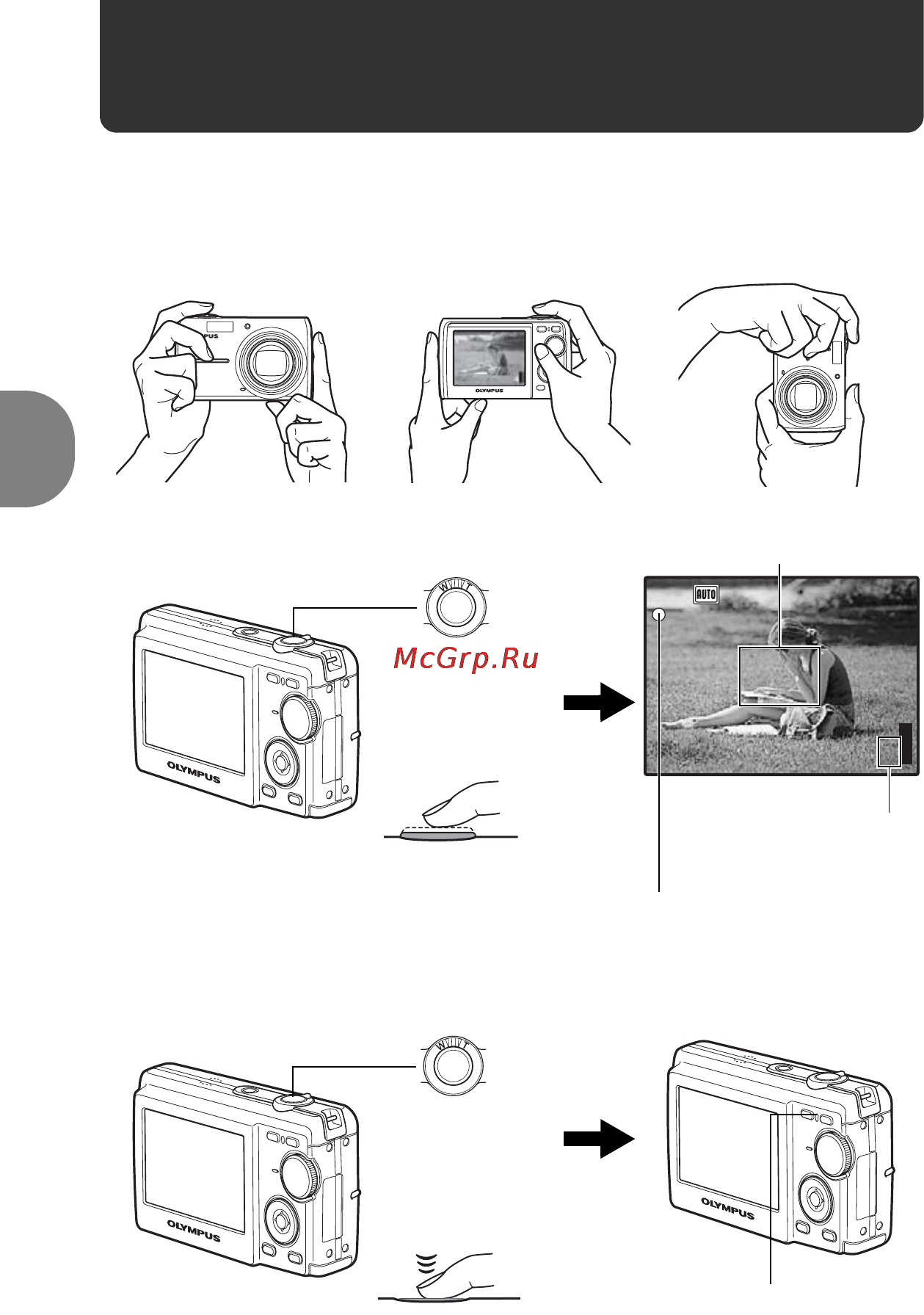 OLYMPUS

OLYMPUS

W T

McGrp.Ru

AUTO

OLYMPUS

W T

OLYMPUS

OLYMPUS