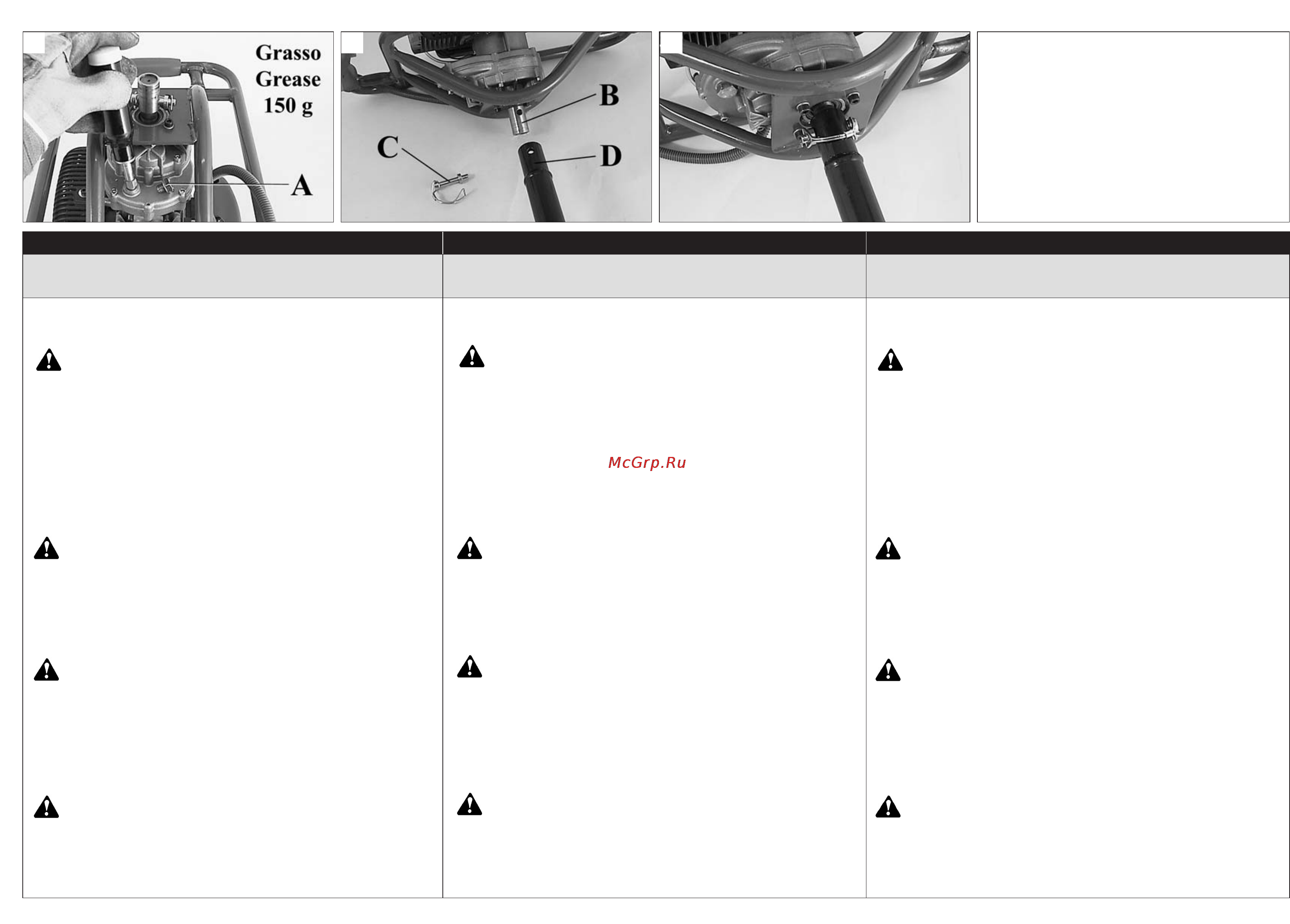 Grasso
Grease
150 g

A

B

C

D

McGrp.Ru