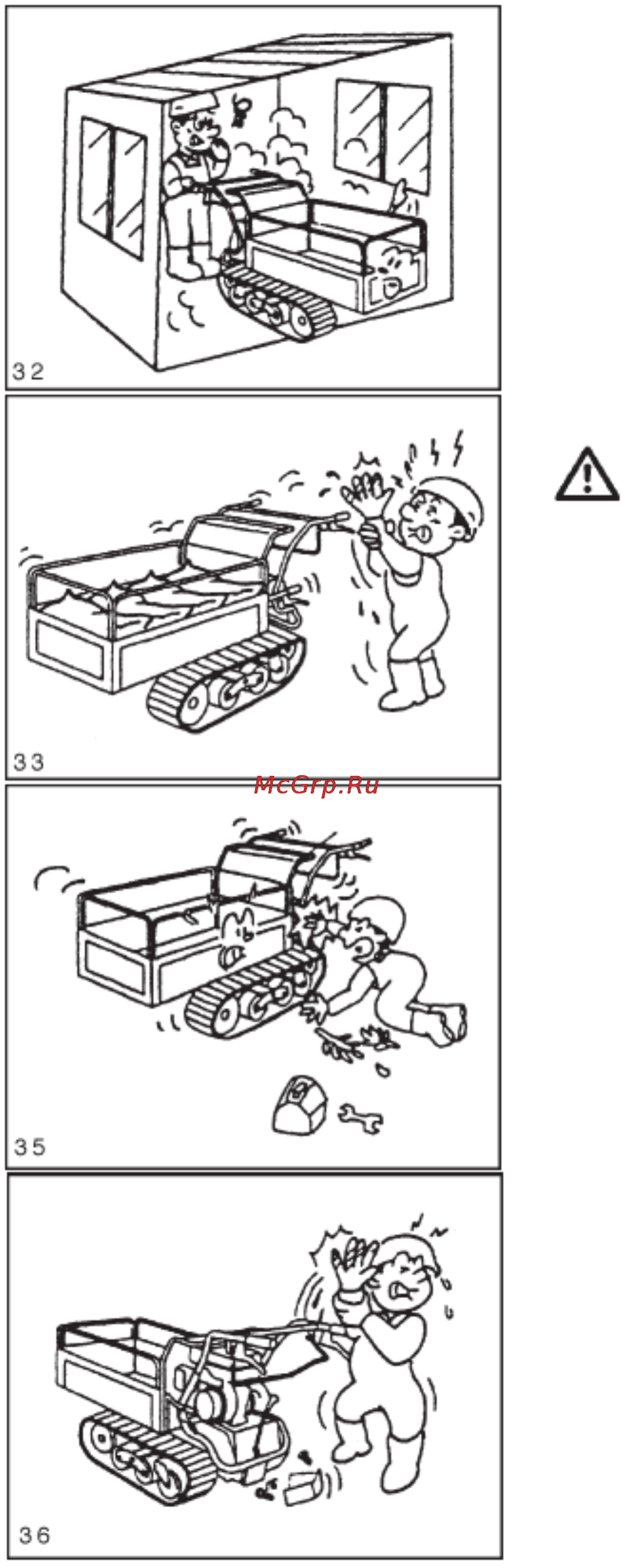 32

33

McGrp.Ru

35

36