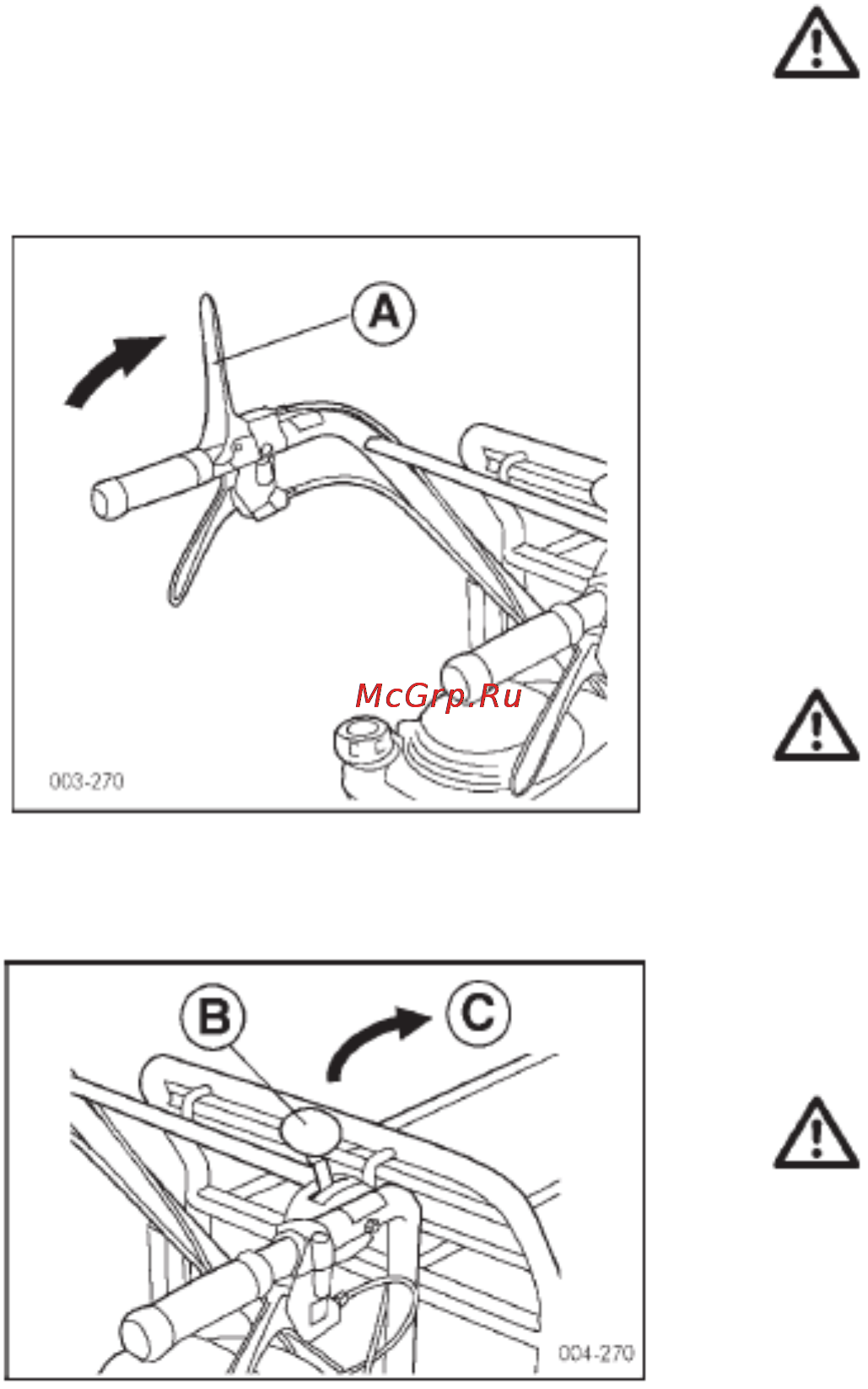 A

McGrp.Ru

003-270

B

C

004-270