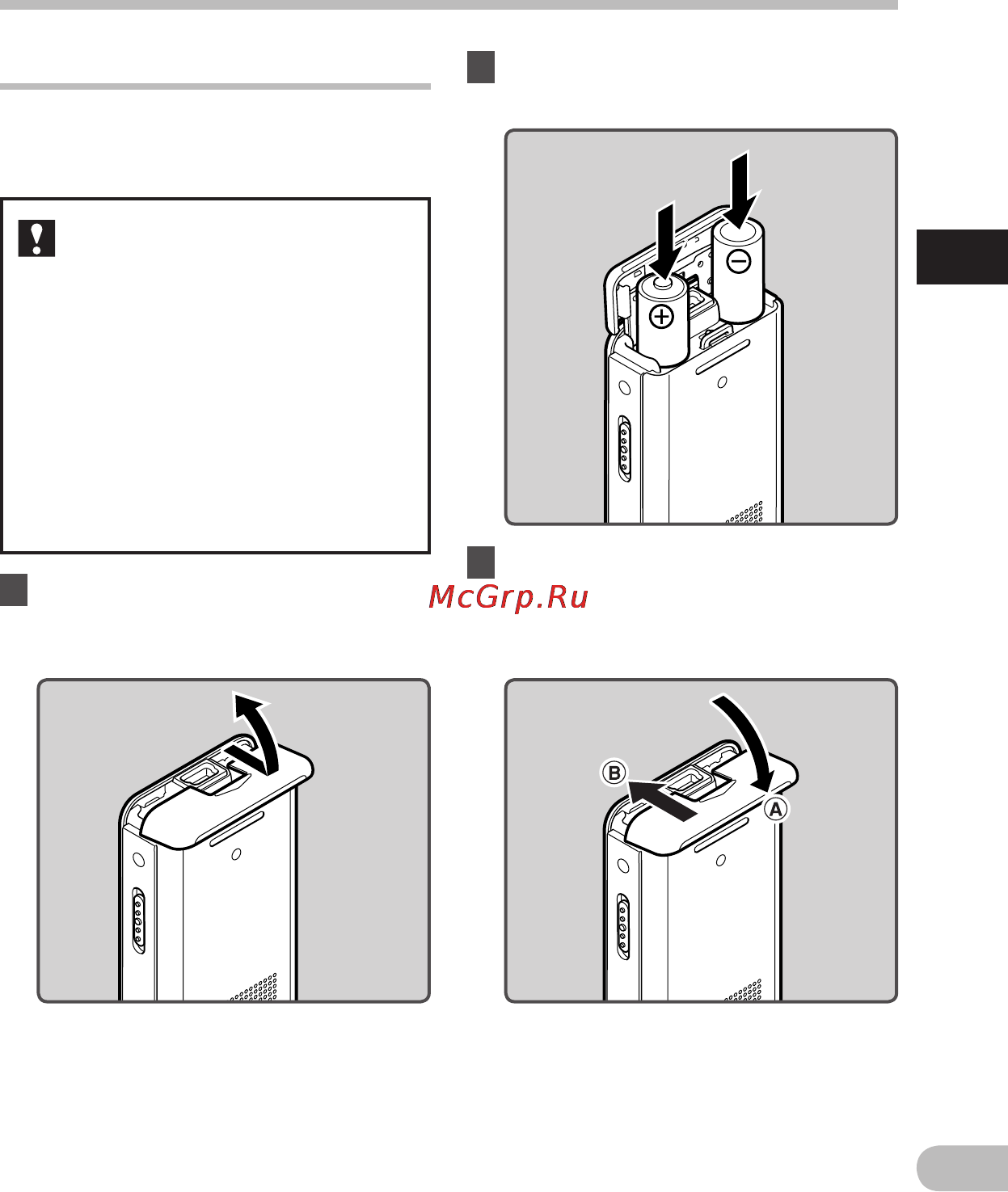 McGrp.Ru

B

A