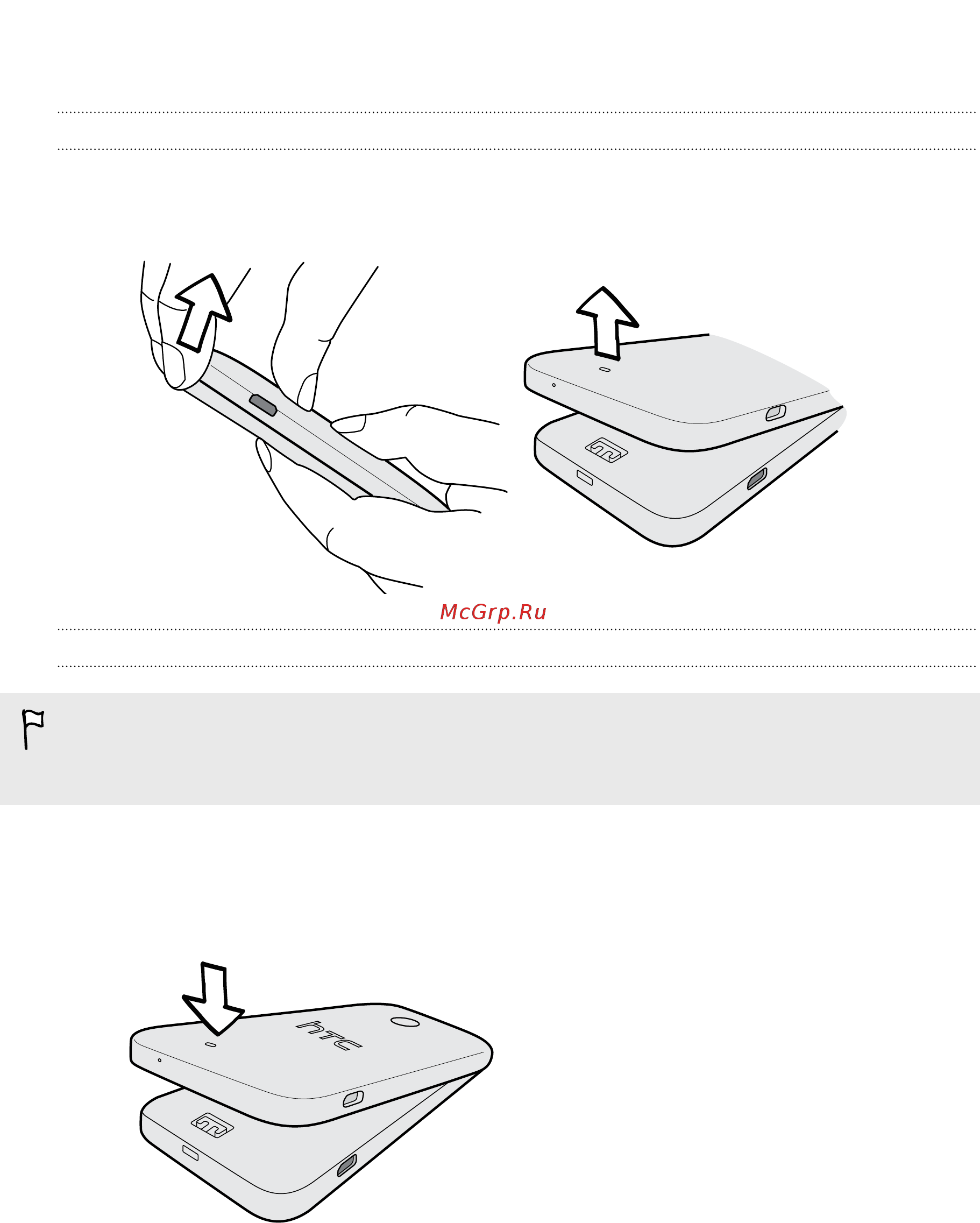 McGrp.Ru

htc