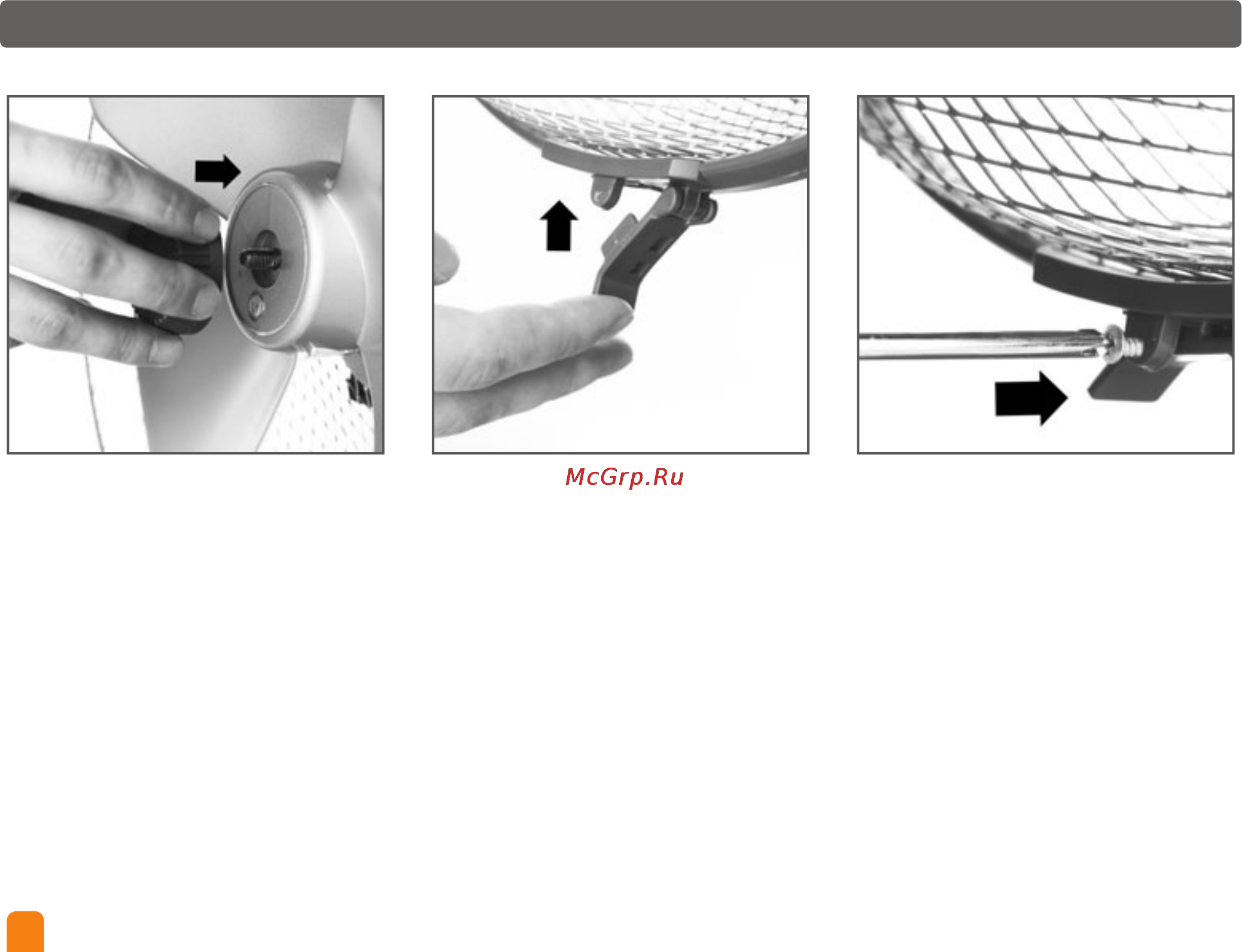 McGrp.Ru