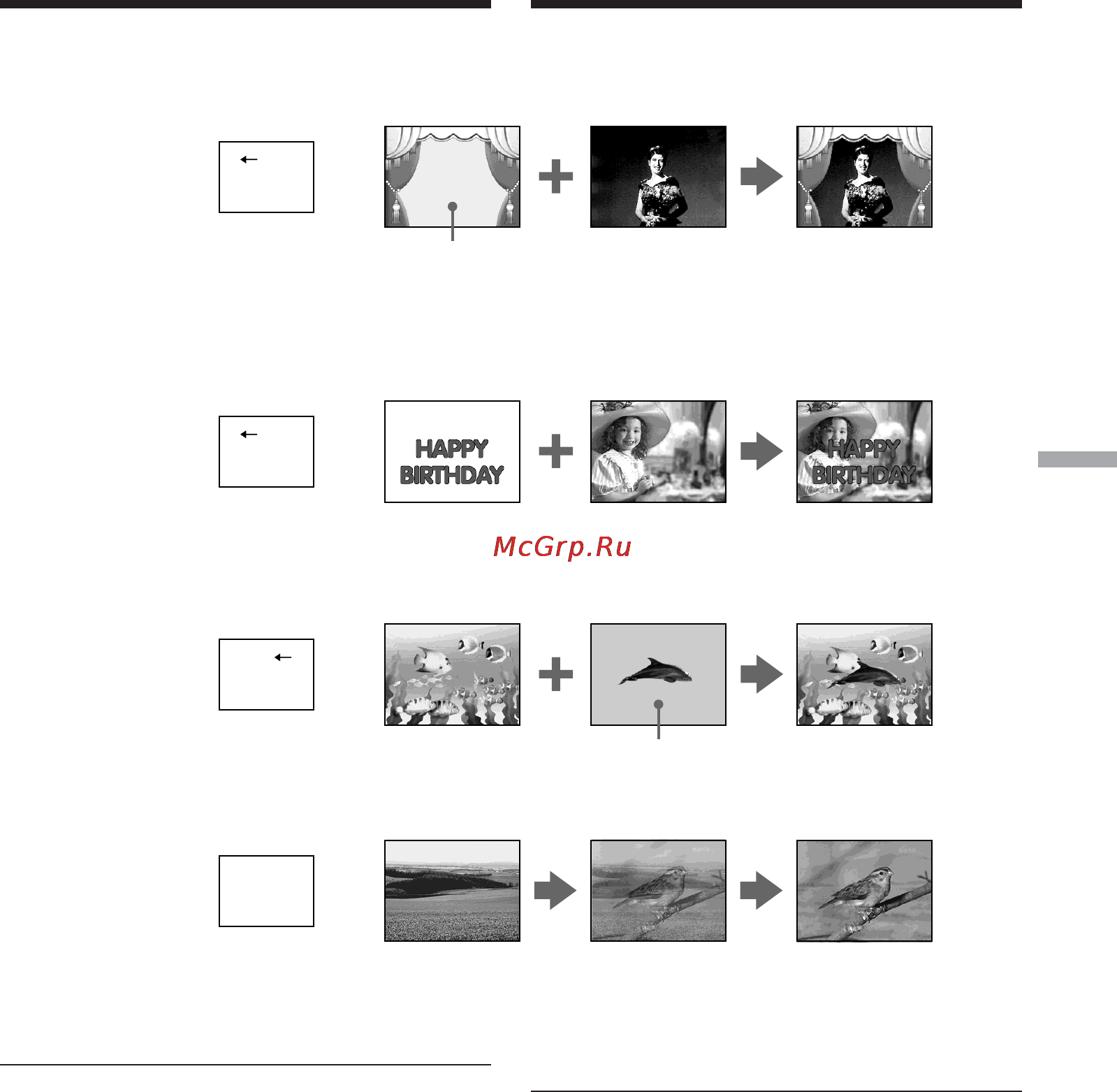 HAPPY BIRTHDAY

HAPPY BIRTHDAY

McGrp.Ru